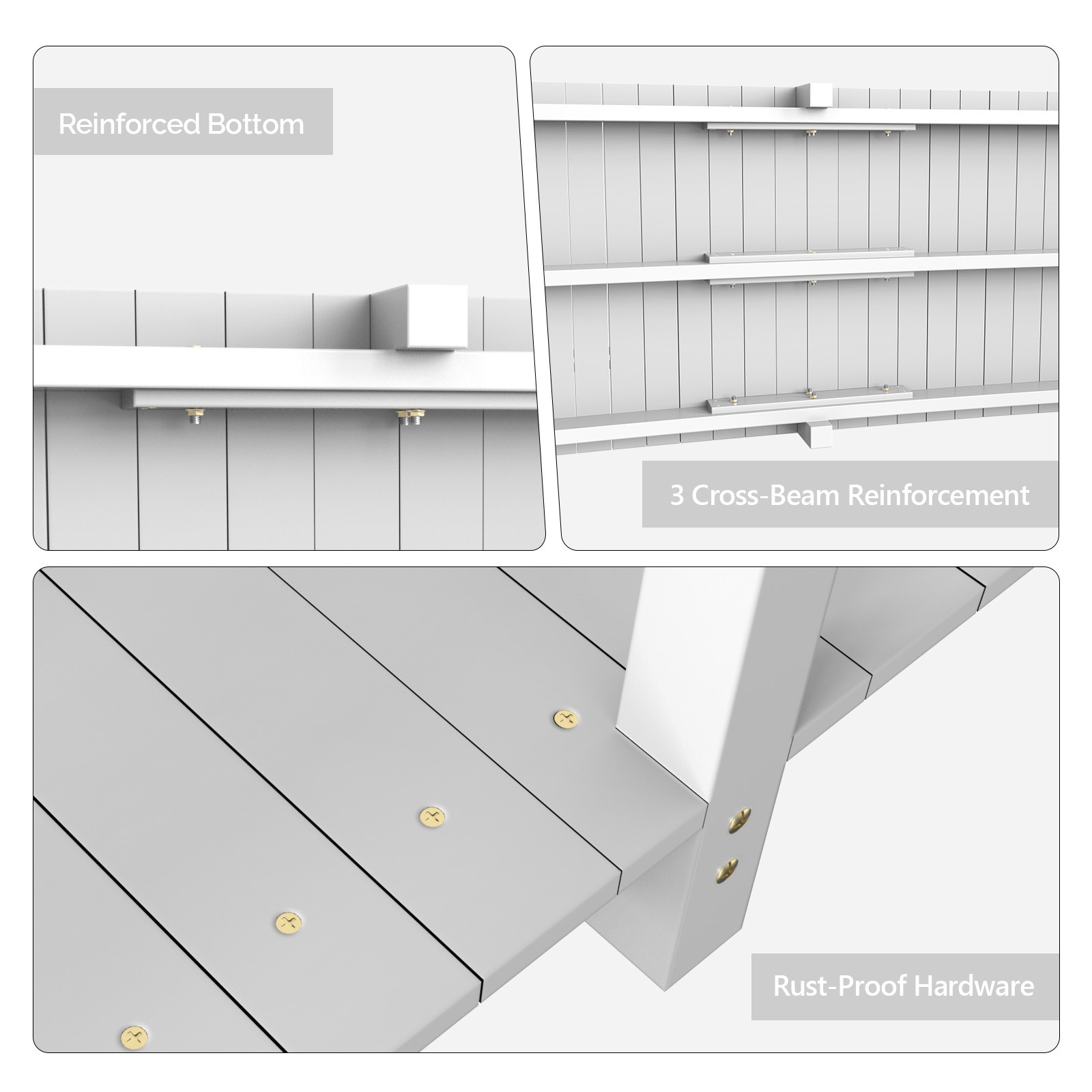 Reinforced Bottom

3 Cross-Beam Reinforcement

Rust-Proof Hardware