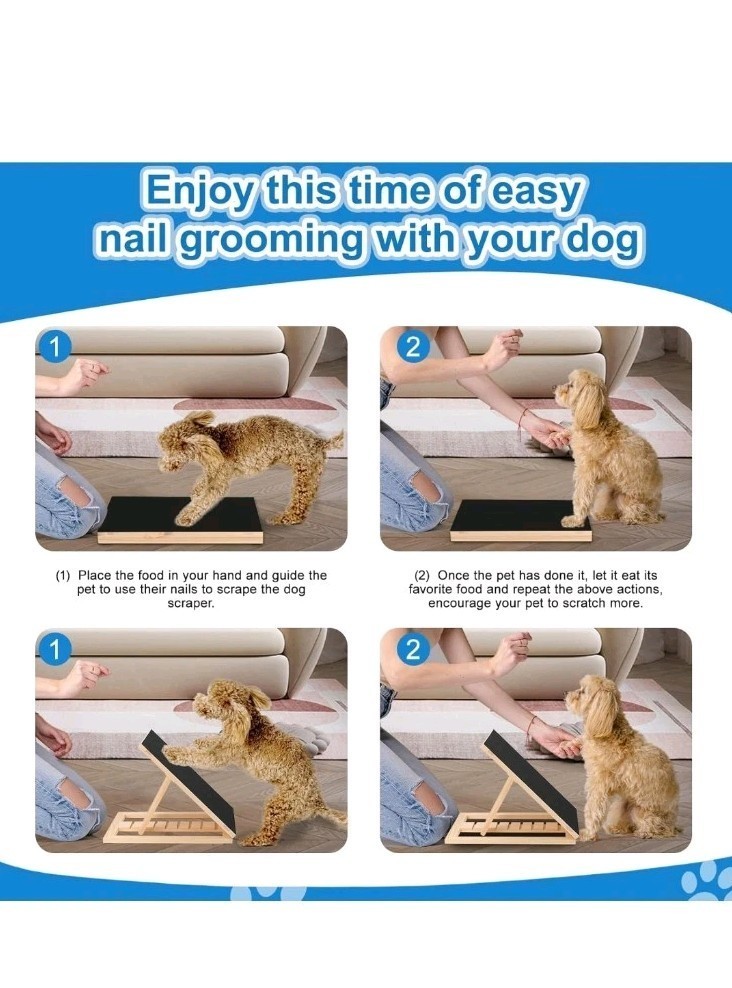 Enjoy this time of easy nail grooming with your dog

1

2

(1) Place the food in your hand and guide the pet to use their nails to scrape the dog scraper.

(2) Once the pet has done it, let it eat its favorite food and repeat the above actions, encourage your pet to scratch more.

1

2