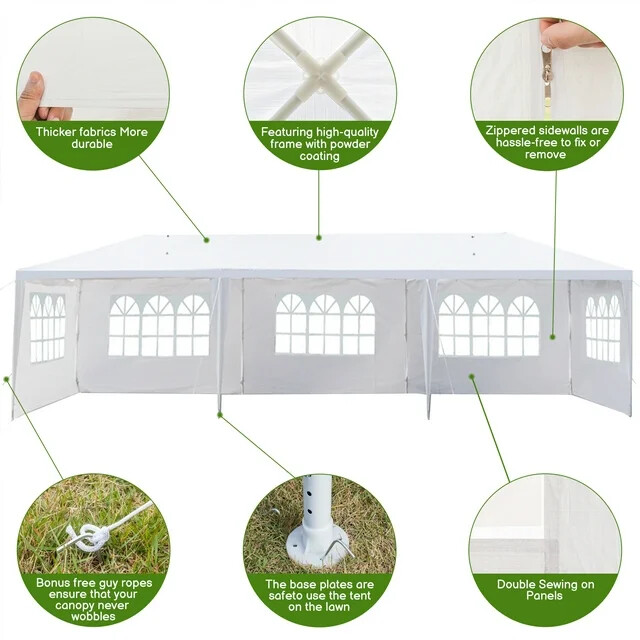 Thicker fabrics More durable

Featuring high-quality frame with powder coating

Zippered sidewalls are hassle-free to fix or remove

Bonus free guy ropes ensure that your canopy never wobbles

The base plates are safeto use the tent on the lawn

Double Sewing on Panels