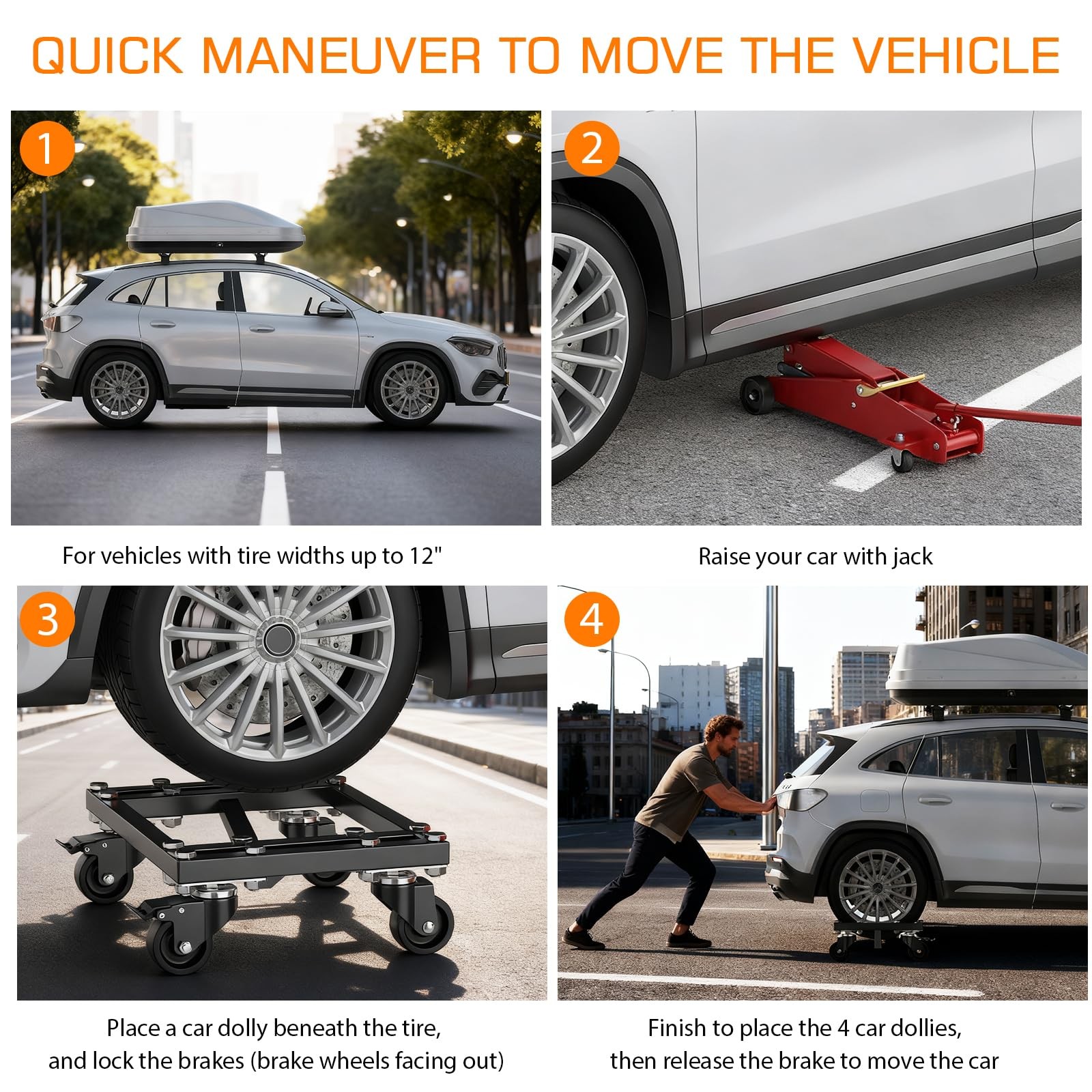 QUICK MANEUVER TO MOVE THE VEHICLE

1

For vehicles with tire widths up to 12"

2

Raise your car with jack

3

Place a car dolly beneath the tire, and lock the brakes (brake wheels facing out)

4

Finish to place the 4 car dollies, then release the brake to move the car