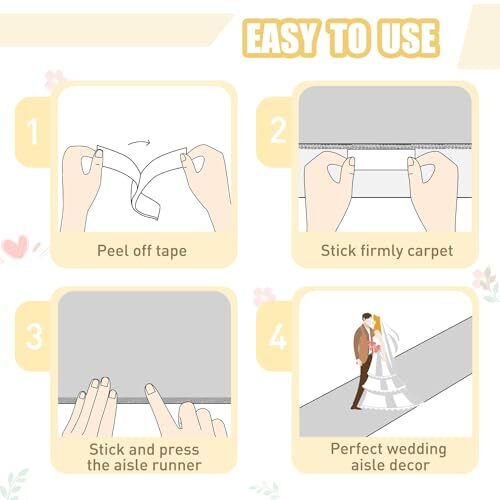 EASY TO USE

1

Peel off tape

2

Stick firmly carpet

3

Stick and press the aisle runner

4

Perfect wedding aisle decor