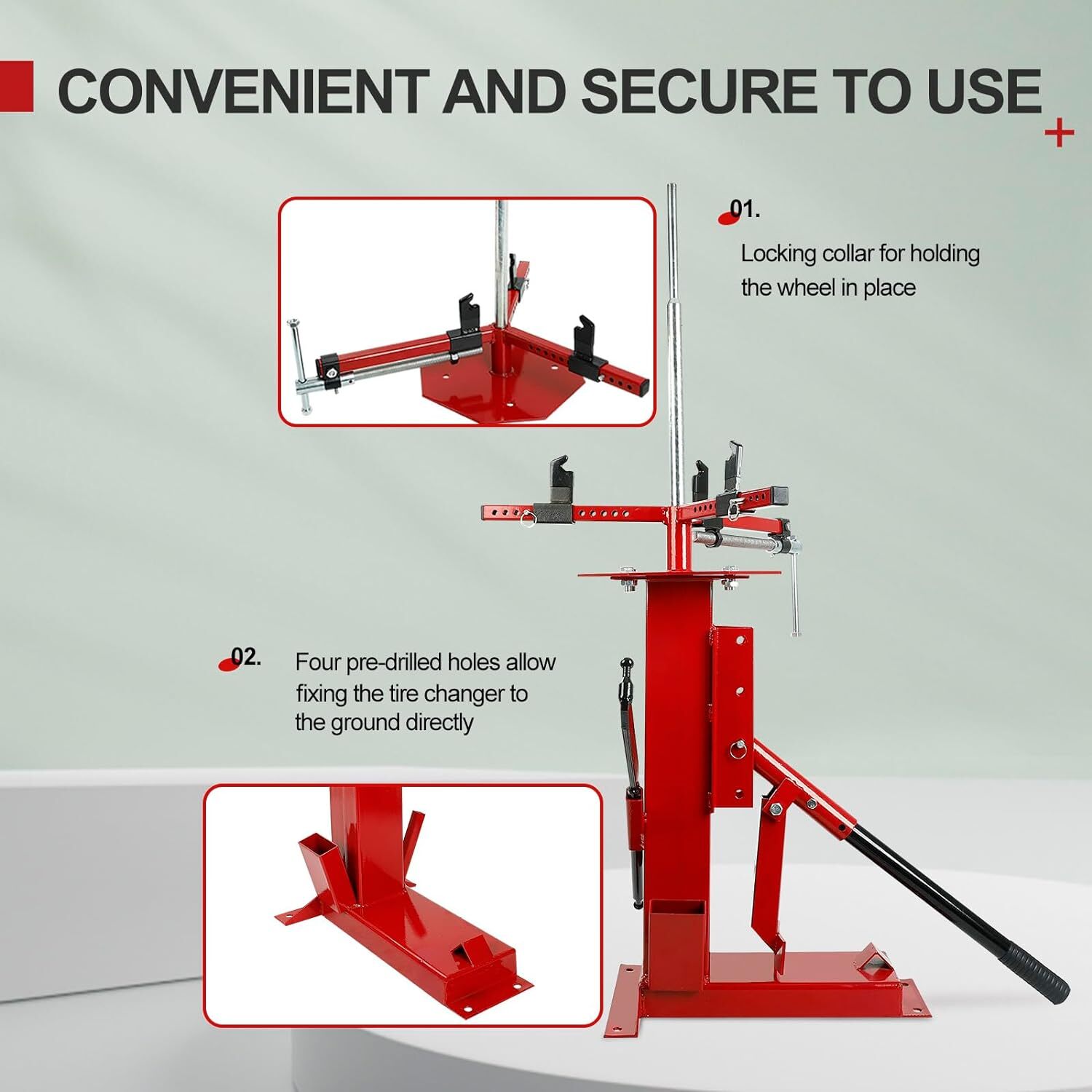 CONVENIENT AND SECURE TO USE

01.

Locking collar for holding the wheel in place

02.

Four pre-drilled holes allow fixing the tire changer to the ground directly