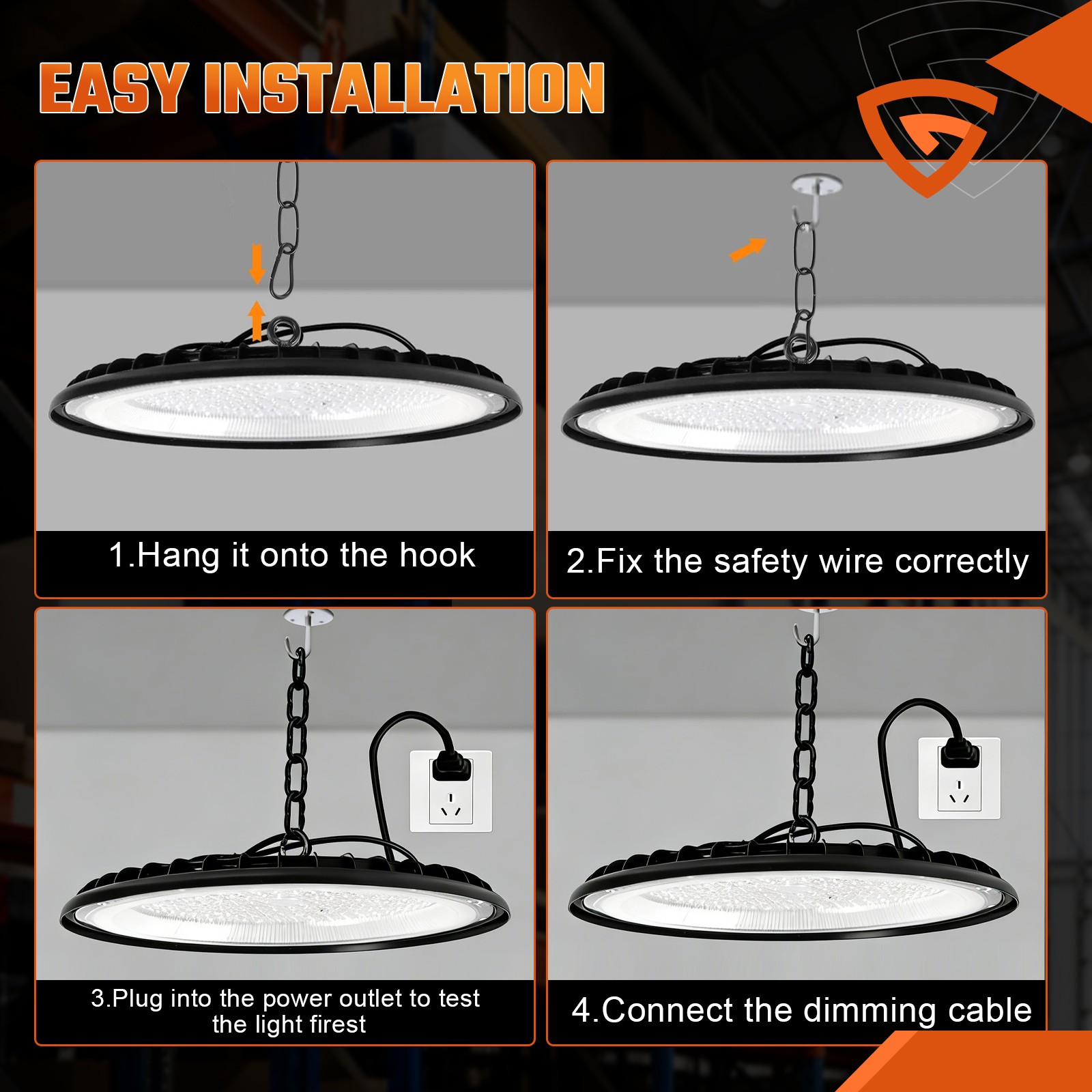 EASY INSTALLATION

1.Hang it onto the hook

2.Fix the safety wire correctly

3.Plug into the power outlet to test the light firest

4.Connect the dimming cable