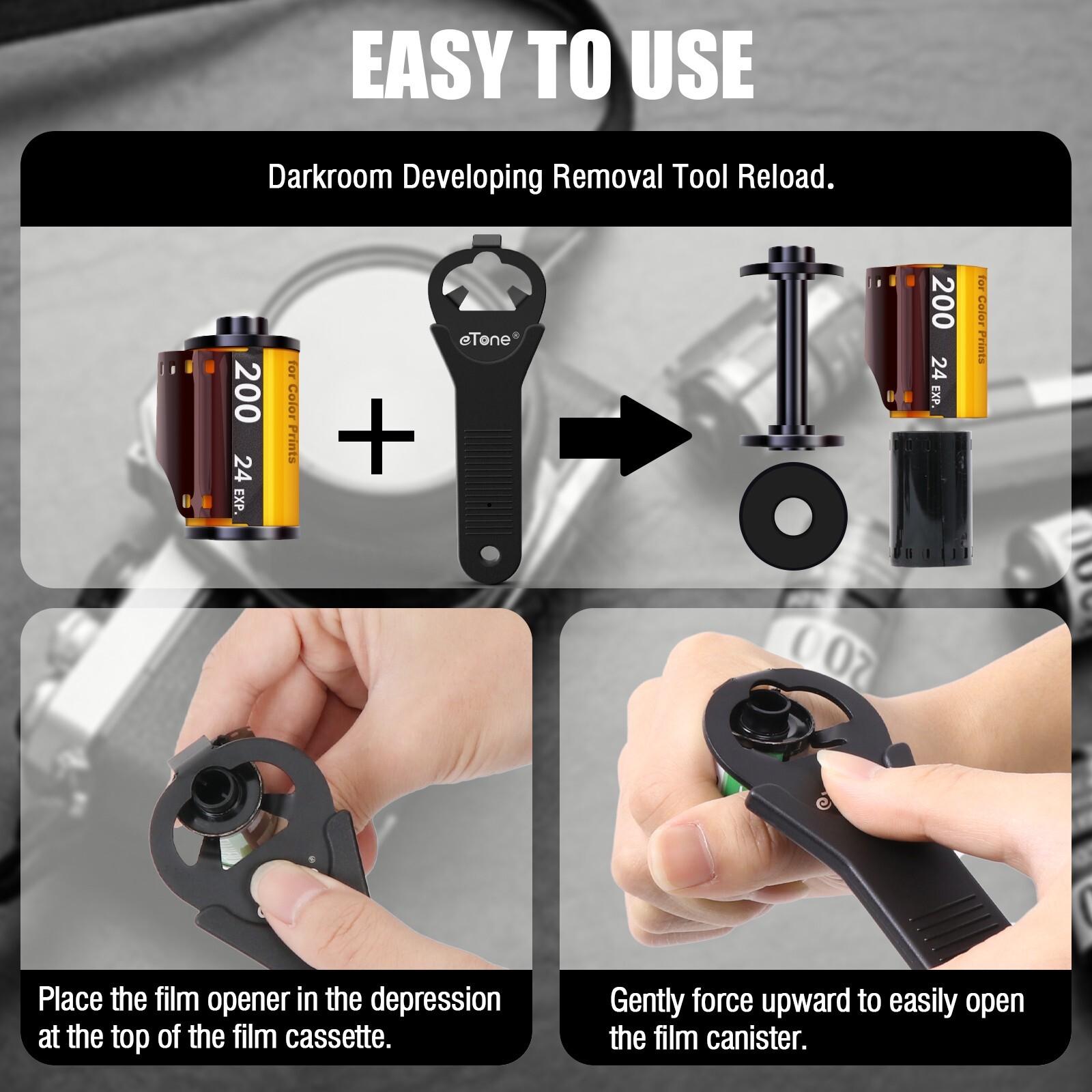 EASY TO USE

Darkroom Developing Removal Tool Reload.

200
24 EXP.
for Color Prints

+

eTone®

200
24 EXP.
for Color Prints

Place the film opener in the depression at the top of the film cassette.

Gently force upward to easily open the film canister.