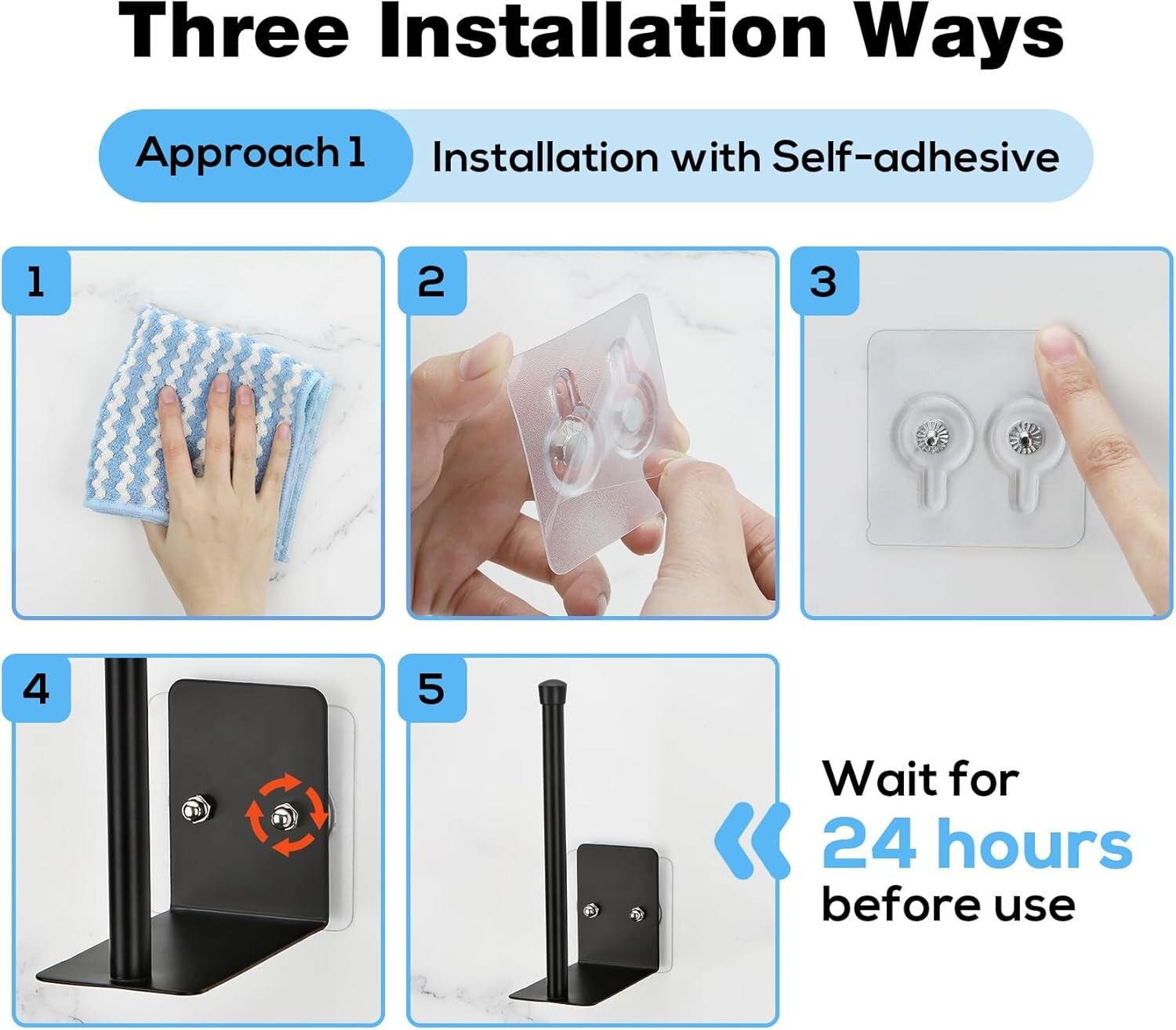 Three Installation Ways

Approach 1 Installation with Self-adhesive

1

2

3

4

5

Wait for 24 hours before use