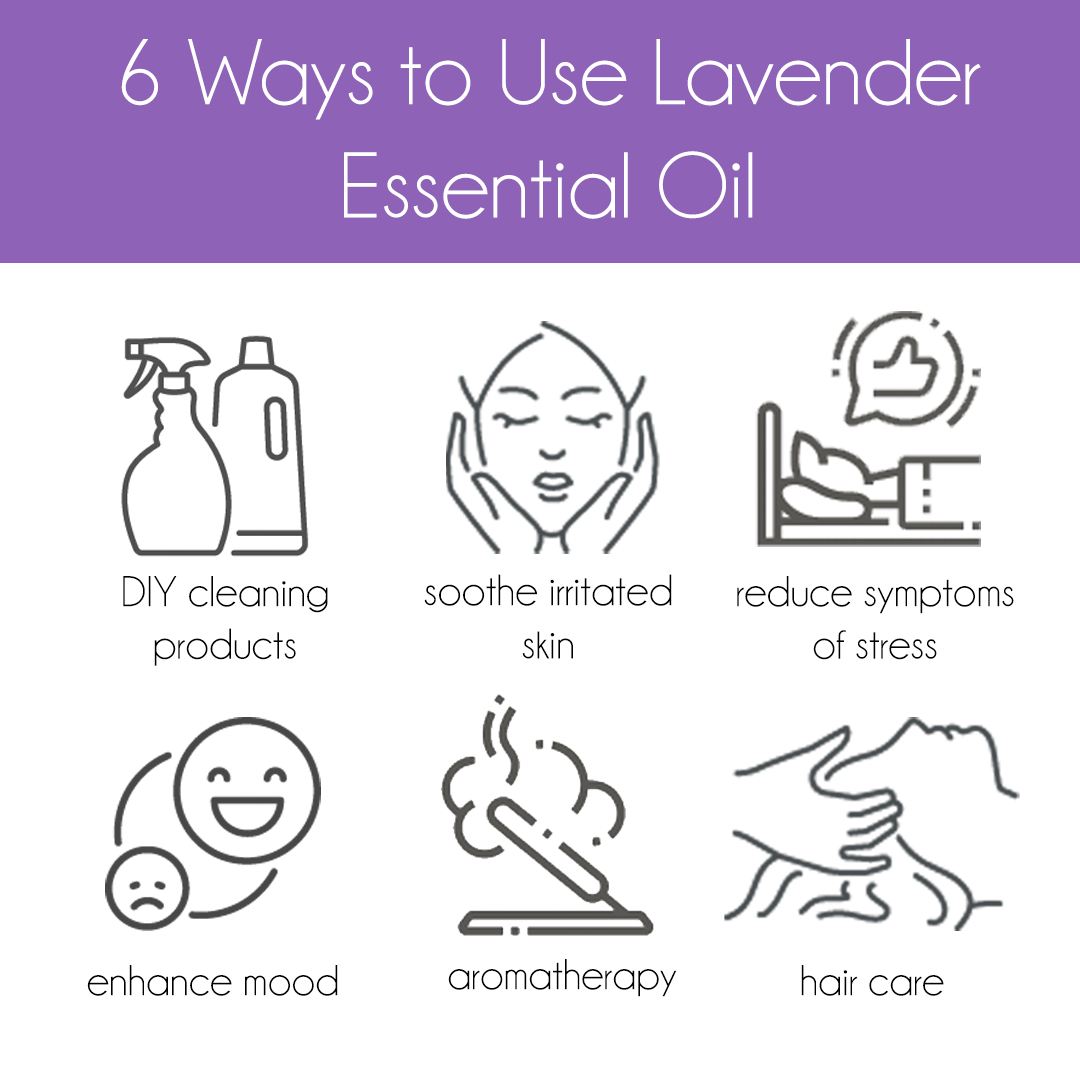 6 Ways to Use Lavender Essential Oil

DIY cleaning products

soothe irritated skin

reduce symptoms of stress

enhance mood

aromatherapy

hair care