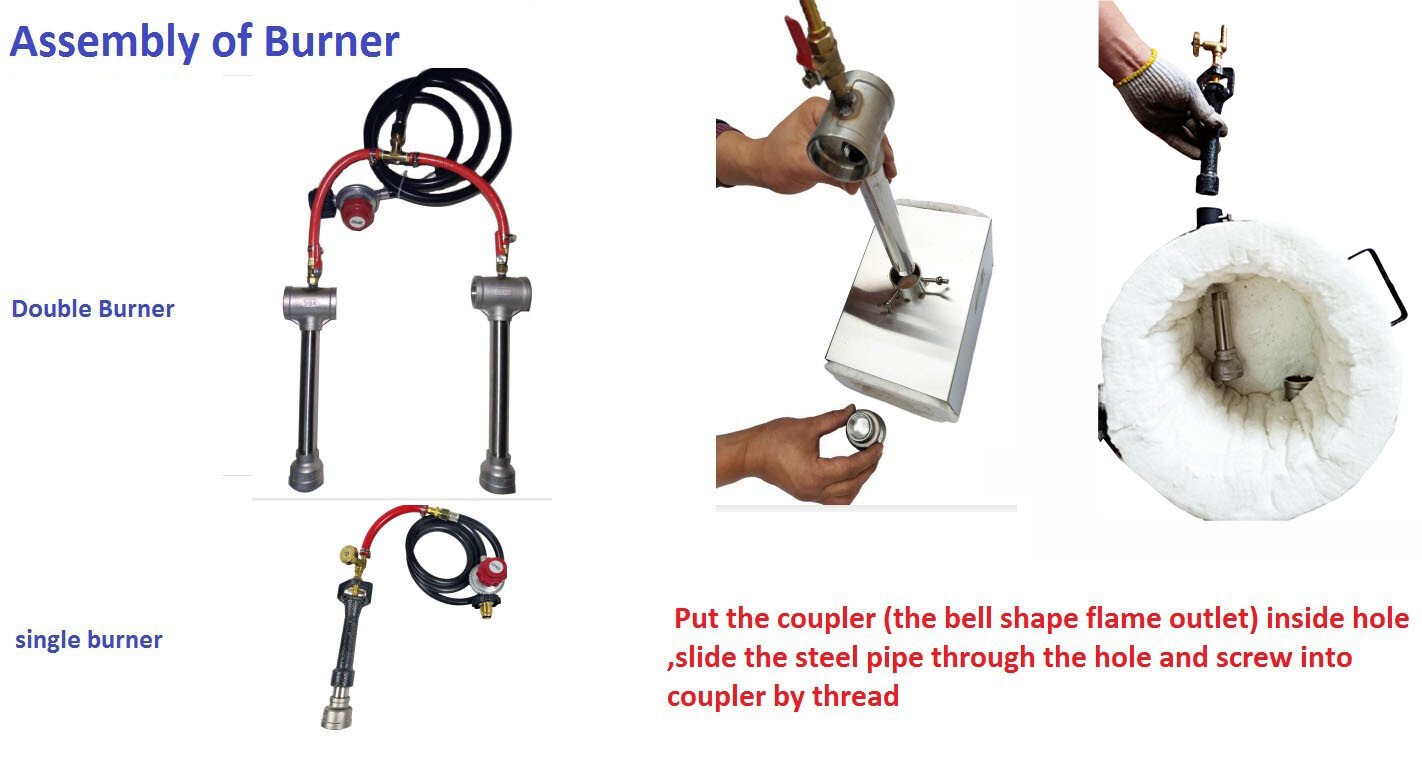 Assembly of Burner

Double Burner

single burner

Put the coupler (the bell shape flame outlet) inside hole ,slide the steel pipe through the hole and screw into coupler by thread