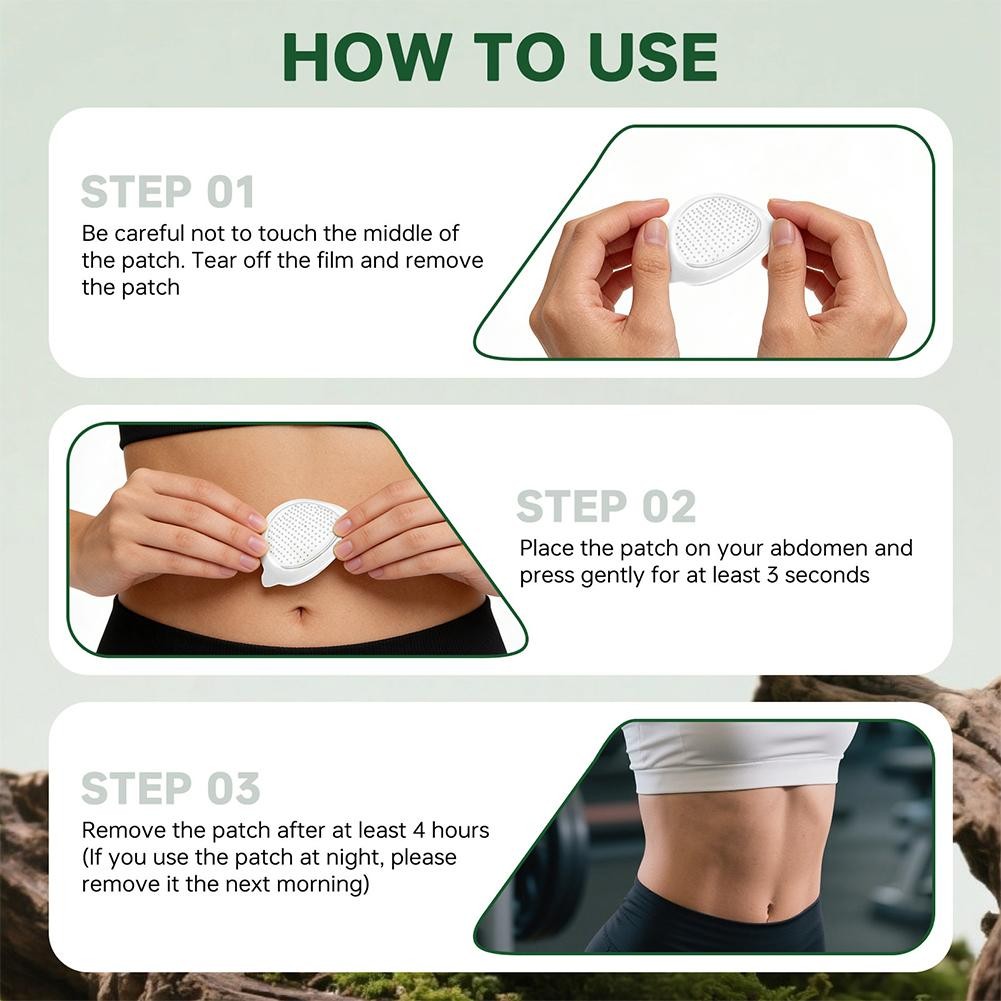 HOW TO USE

STEP 01

Be careful not to touch the middle of the patch. Tear off the film and remove the patch

STEP 02

Place the patch on your abdomen and press gently for at least 3 seconds

STEP 03

Remove the patch after at least 4 hours (If you use the patch at night, please remove it the next morning)