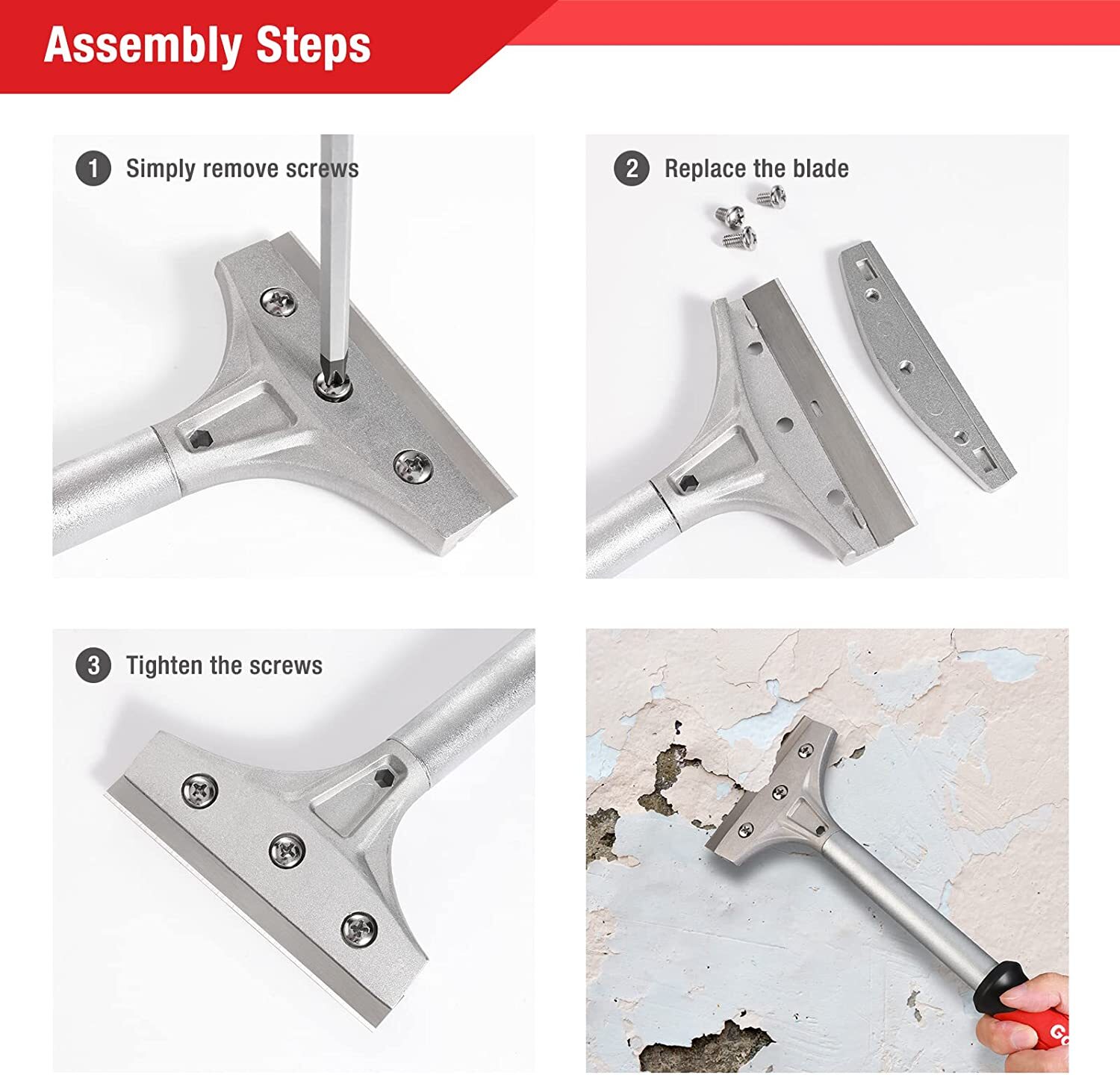 Assembly Steps

1 Simply remove screws

2 Replace the blade

3 Tighten the screws

Go