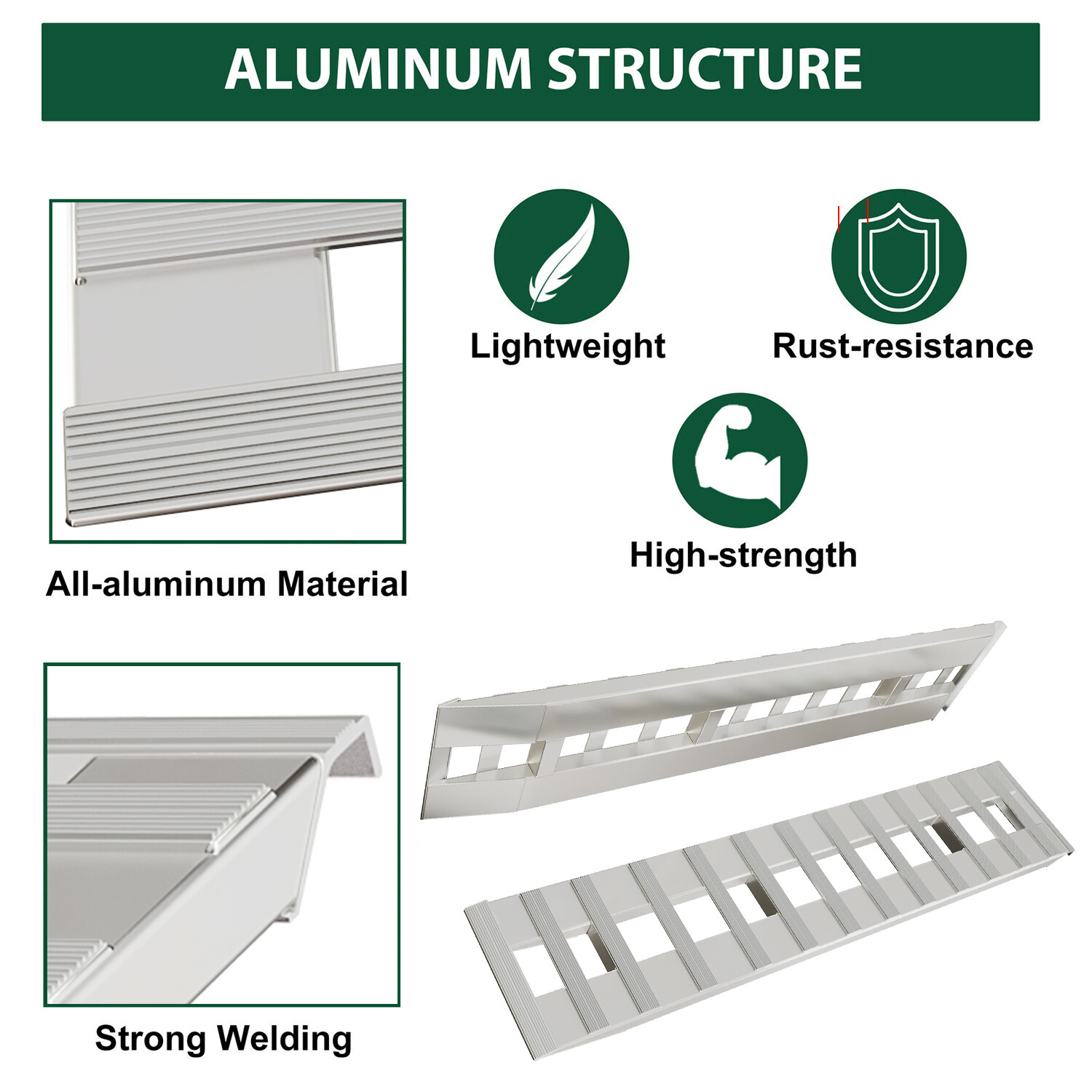 ALUMINUM STRUCTURE

Lightweight

Rust-resistance

High-strength

All-aluminum Material

Strong Welding