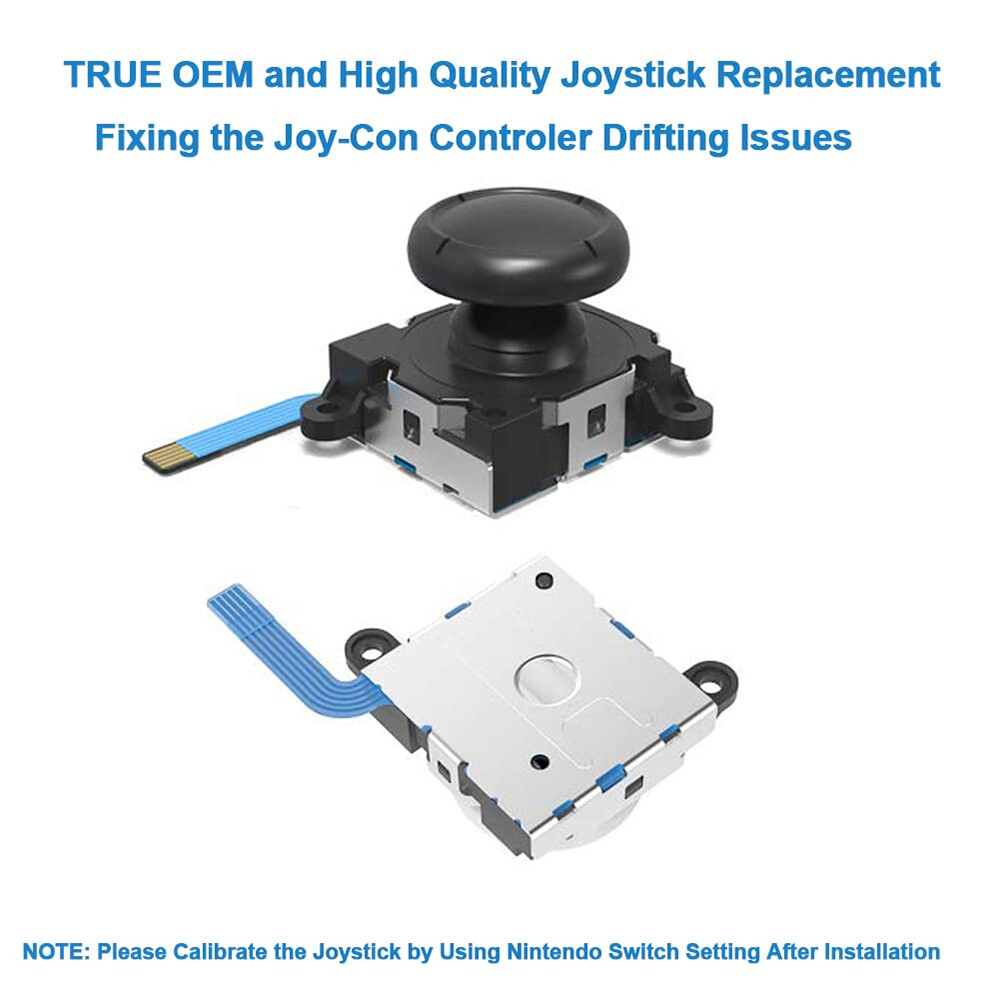 TRUE OEM and High Quality Joystick Replacement
Fixing the Joy-Con Controler Drifting Issues

NOTE: Please Calibrate the Joystick by Using Nintendo Switch Setting After Installation