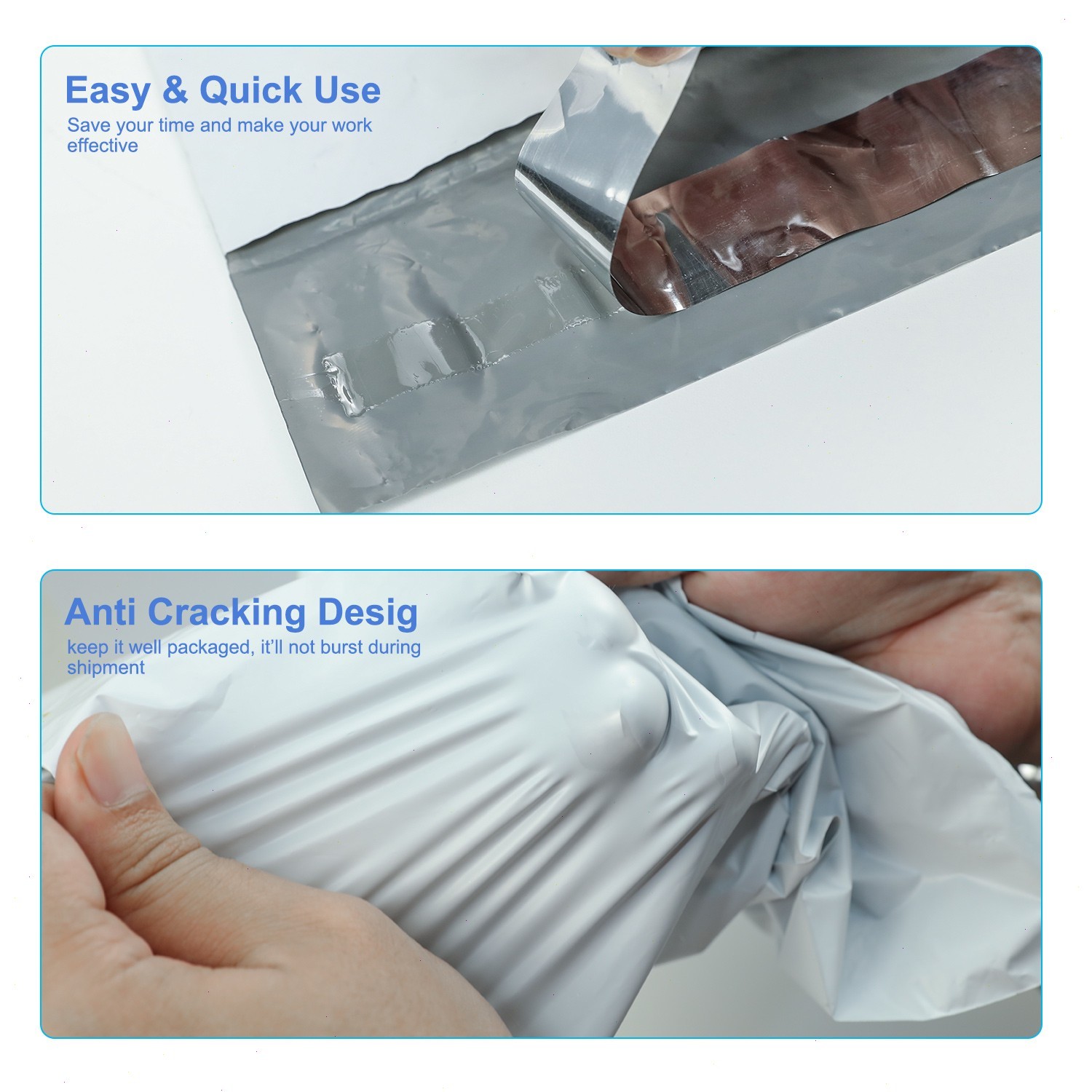 Easy & Quick Use
Save your time and make your work effective

Anti Cracking Desig
keep it well packaged, it'll not burst during shipment