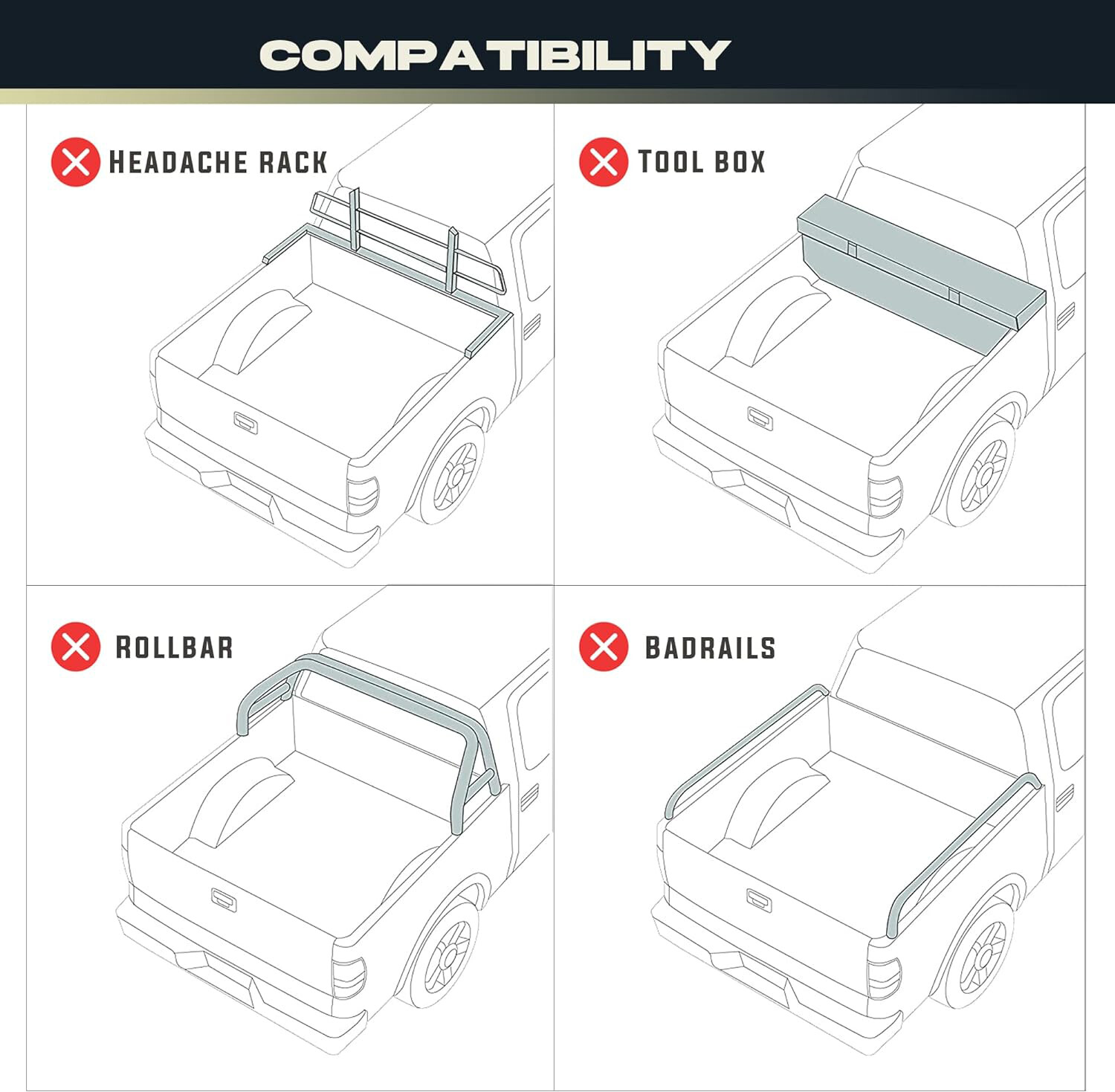 COMPATIBILITY

HEADACHE RACK

TOOL BOX

ROLLBAR

BADRAILS