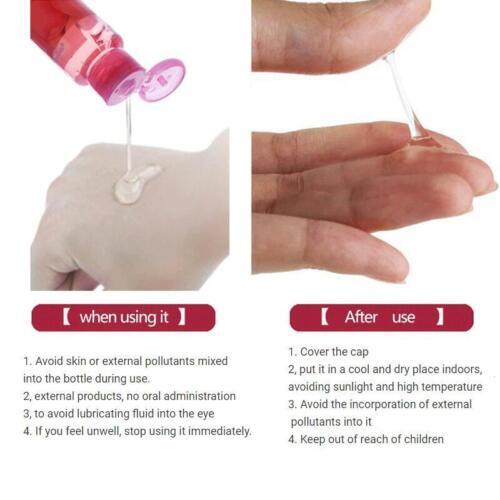 【 when using it 】

1. Avoid skin or external pollutants mixed into the bottle during use.
2, external products, no oral administration
3, to avoid lubricating fluid into the eye
4. If you feel unwell, stop using it immediately.

【 After use 】

1. Cover the cap
2, put it in a cool and dry place indoors, avoiding sunlight and high temperature
3. Avoid the incorporation of external pollutants into it
4. Keep out of reach of children