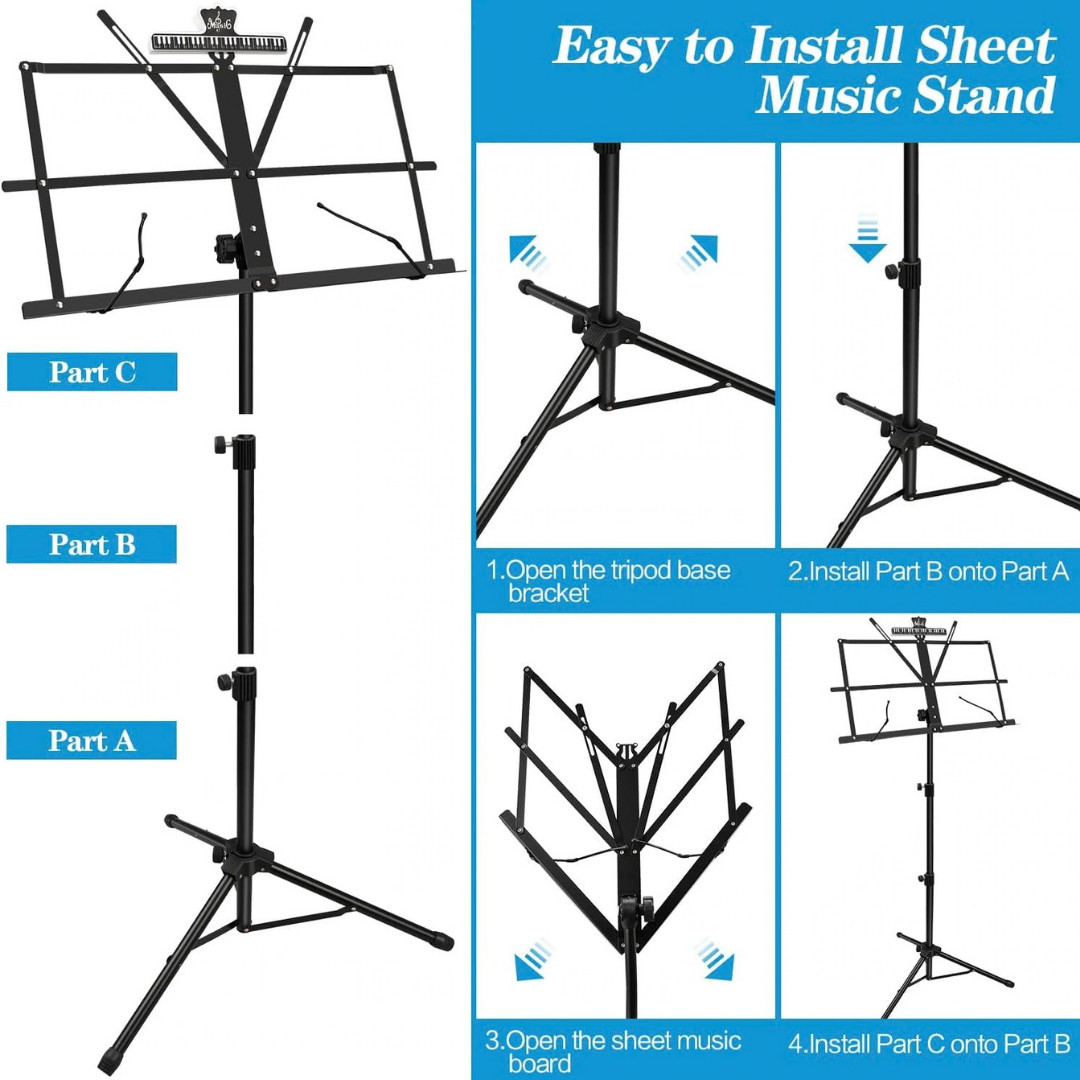 Easy to Install Sheet Music Stand

Part C

Part B

Part A

1.Open the tripod base bracket

2.Install Part B onto Part A

3.Open the sheet music board

4.Install Part C onto Part B