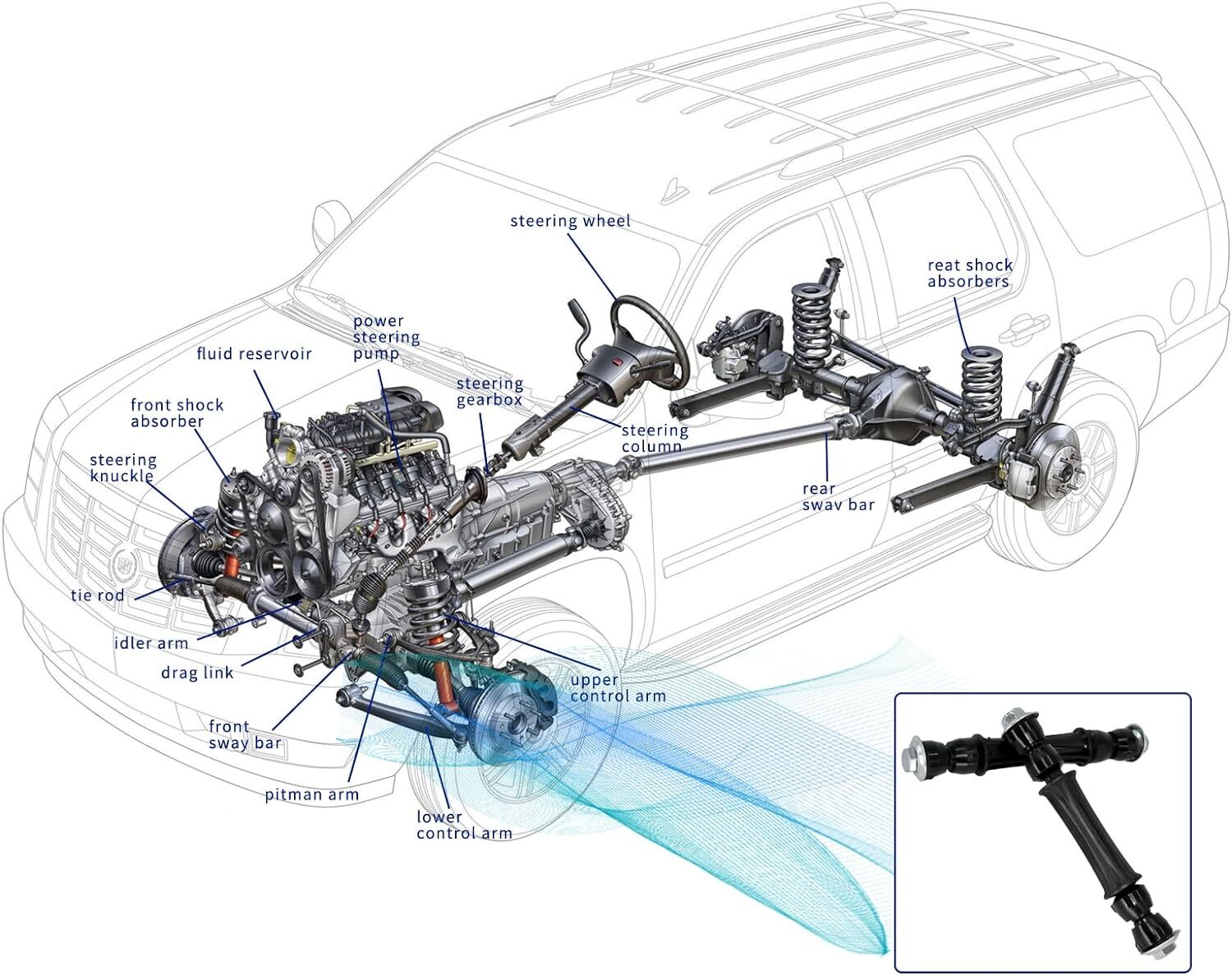 steering wheel

reat shock absorbers

power steering pump

fluid reservoir

steering gearbox

front shock absorber

steering column

steering knuckle

rear swav bar

tie rod

idler arm

drag link

upper control arm

front sway bar

pitman arm

lower control arm