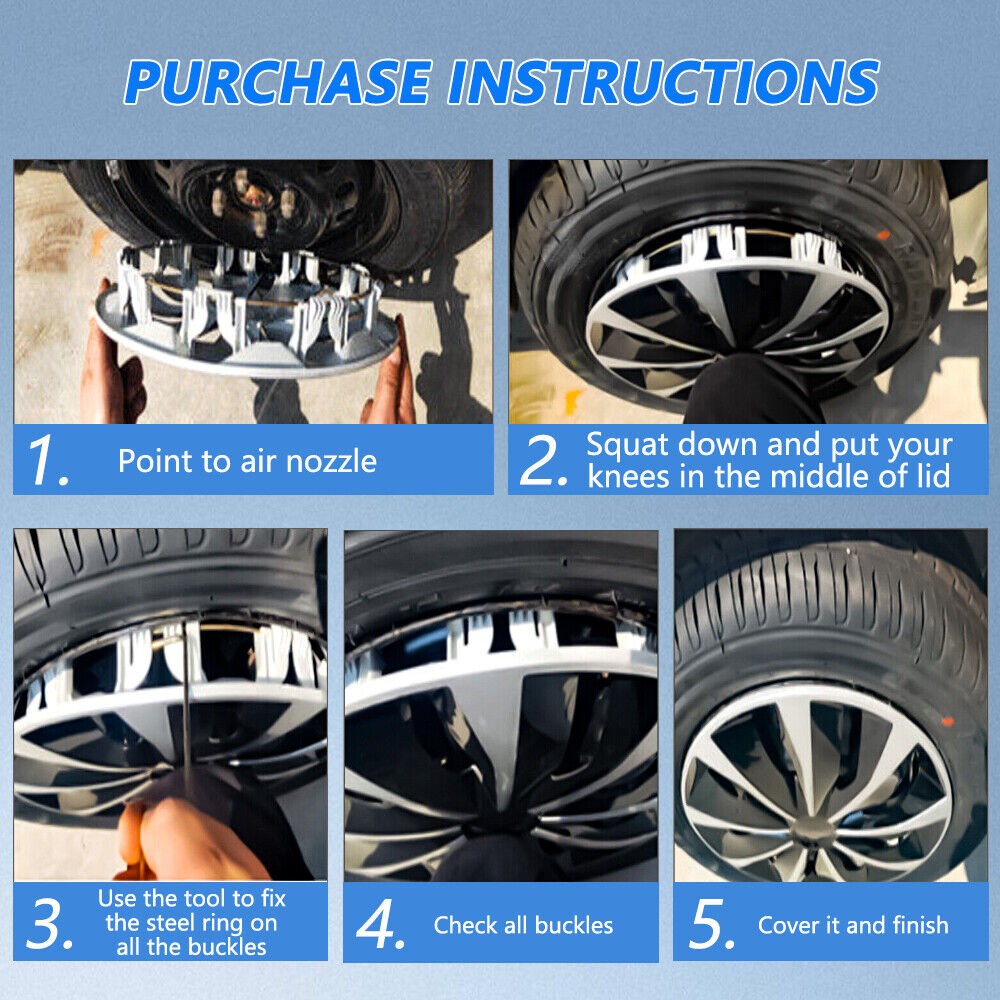 PURCHASE INSTRUCTIONS

1. Point to air nozzle

2. Squat down and put your knees in the middle of lid

3. Use the tool to fix the steel ring on all the buckles

4. Check all buckles

5. Cover it and finish