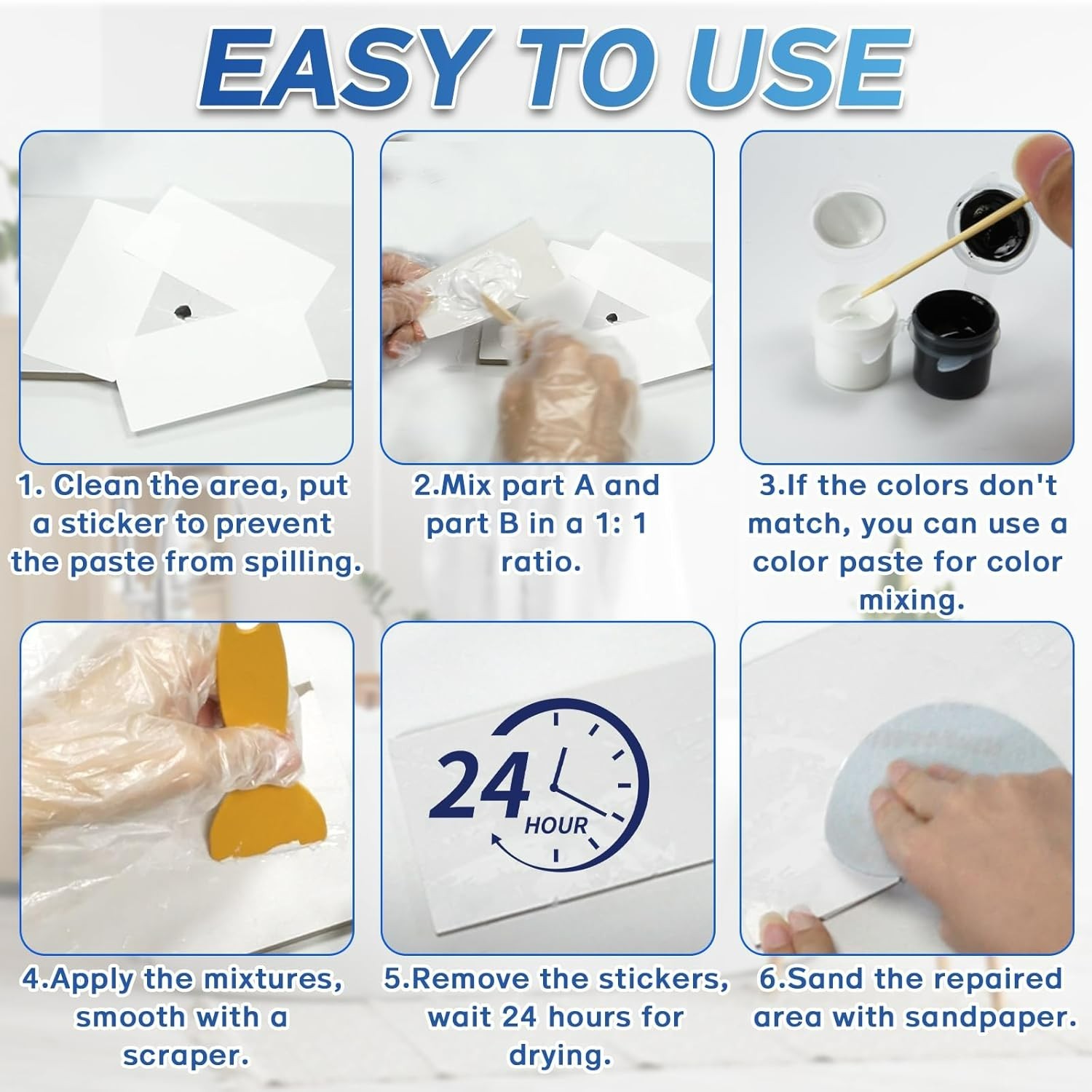 EASY TO USE

1. Clean the area, put a sticker to prevent the paste from spilling.

2.Mix part A and part B in a 1: 1 ratio.

3.If the colors don't match, you can use a color paste for color mixing.

24 HOUR

4.Apply the mixtures, smooth with a scraper.

5.Remove the stickers, wait 24 hours for drying.

6.Sand the repaired area with sandpaper.