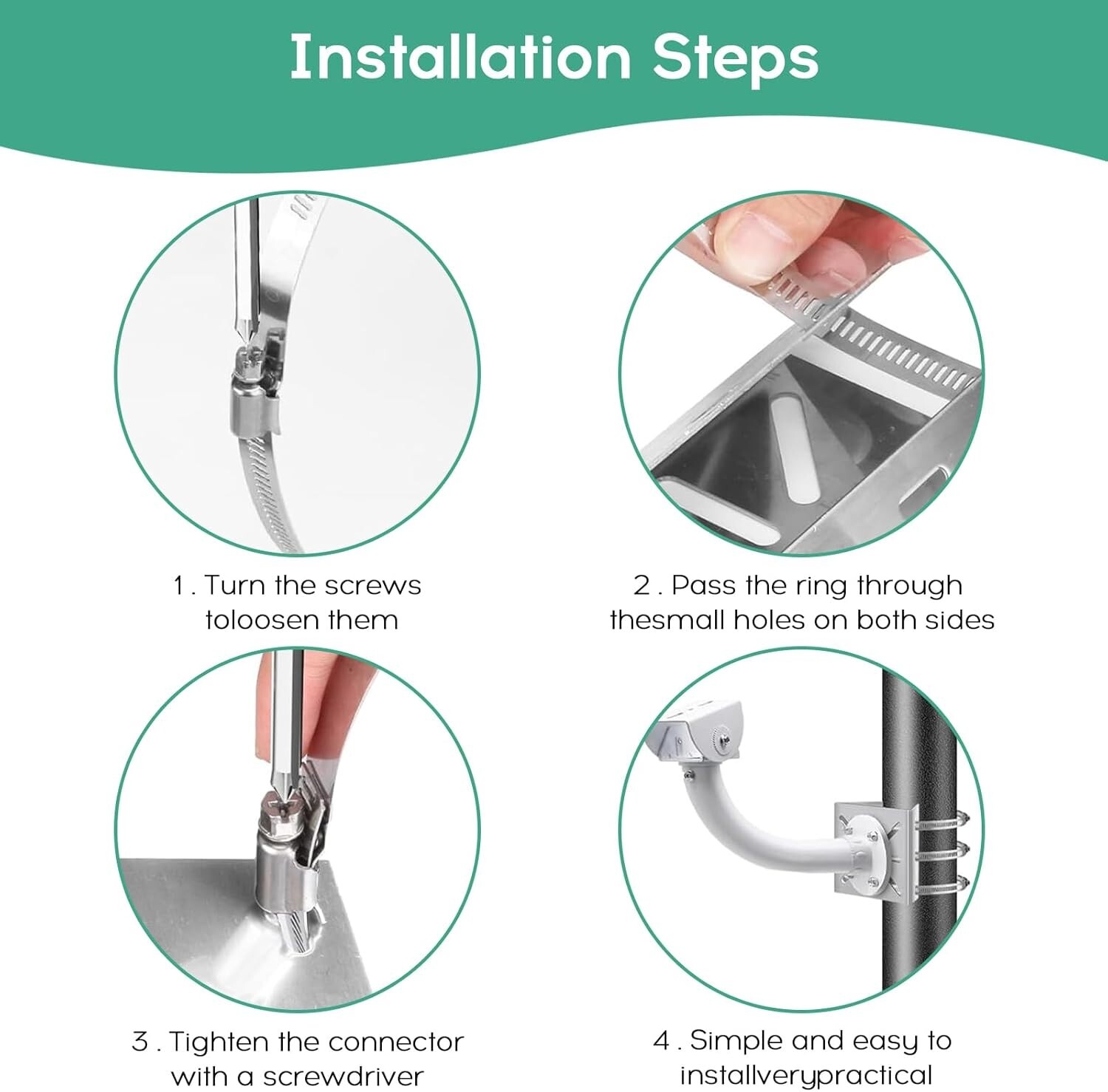 Installation Steps

1 . Turn the screws toloosen them

2 . Pass the ring through thesmall holes on both sides

3 . Tighten the connector with a screwdriver

4 . Simple and easy to installverypractical