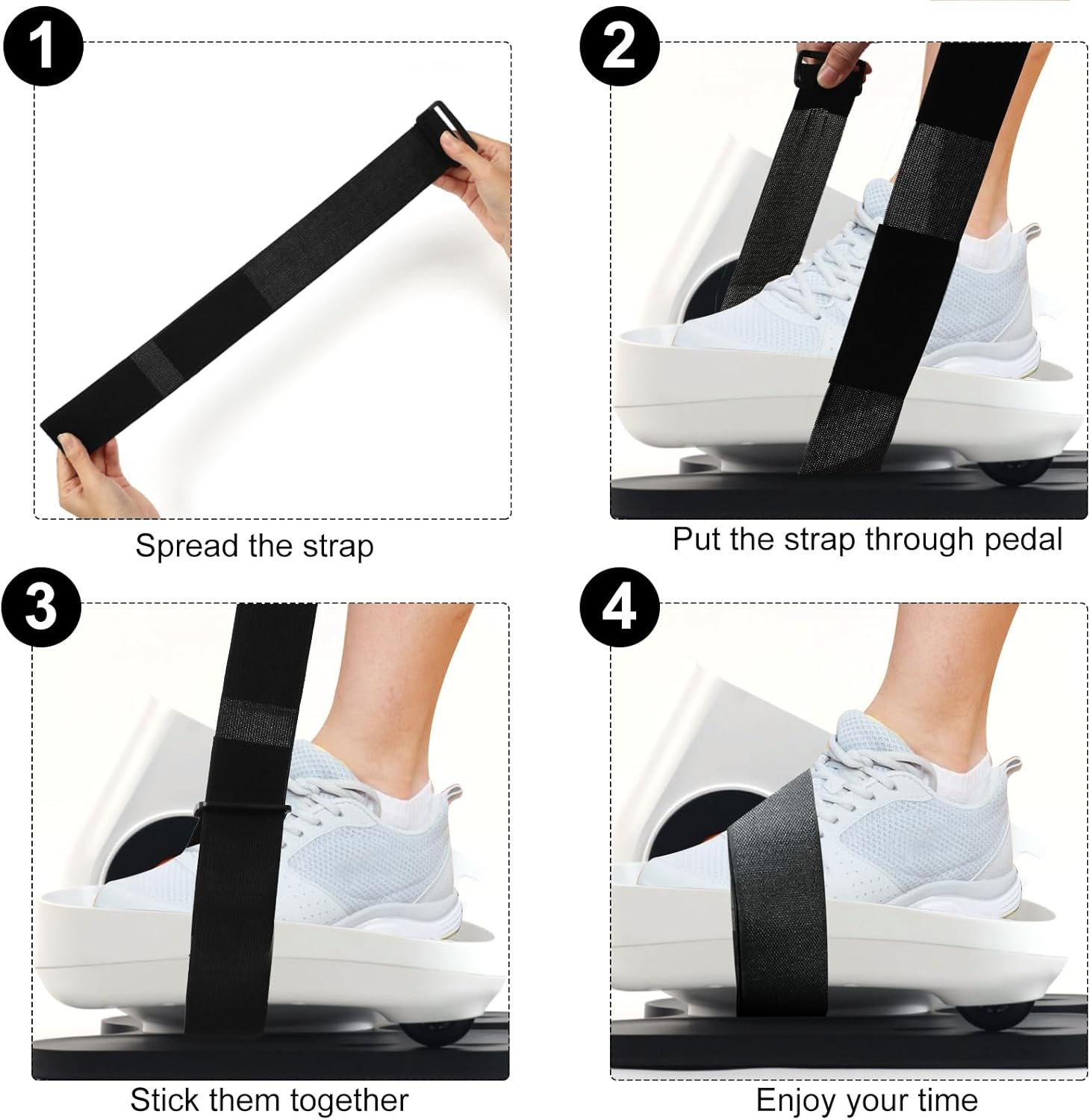 1

Spread the strap

2

Put the strap through pedal

3

Stick them together

4

Enjoy your time