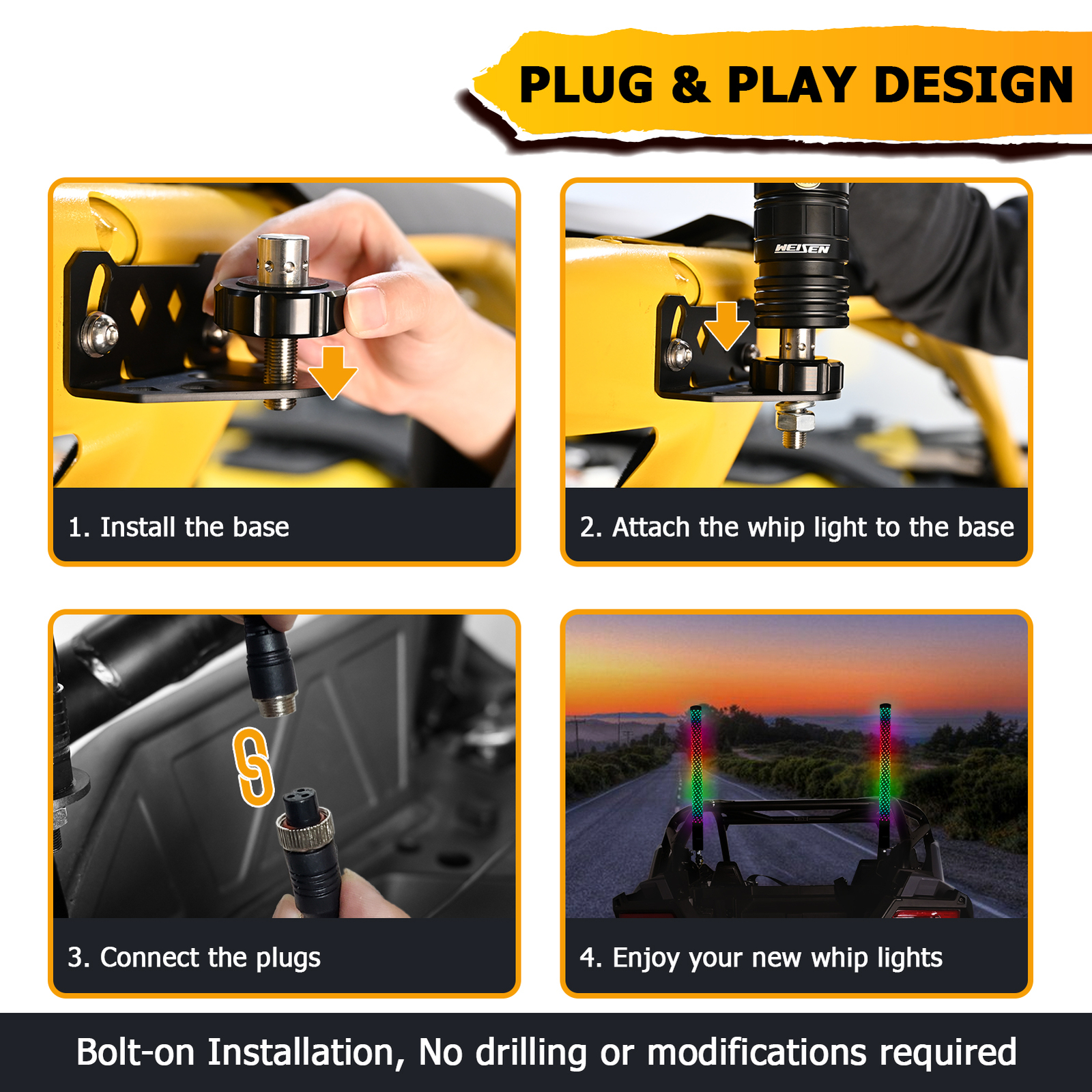 PLUG & PLAY DESIGN

1. Install the base

WEISEN

2. Attach the whip light to the base

3. Connect the plugs

4. Enjoy your new whip lights

Bolt-on Installation, No drilling or modifications required