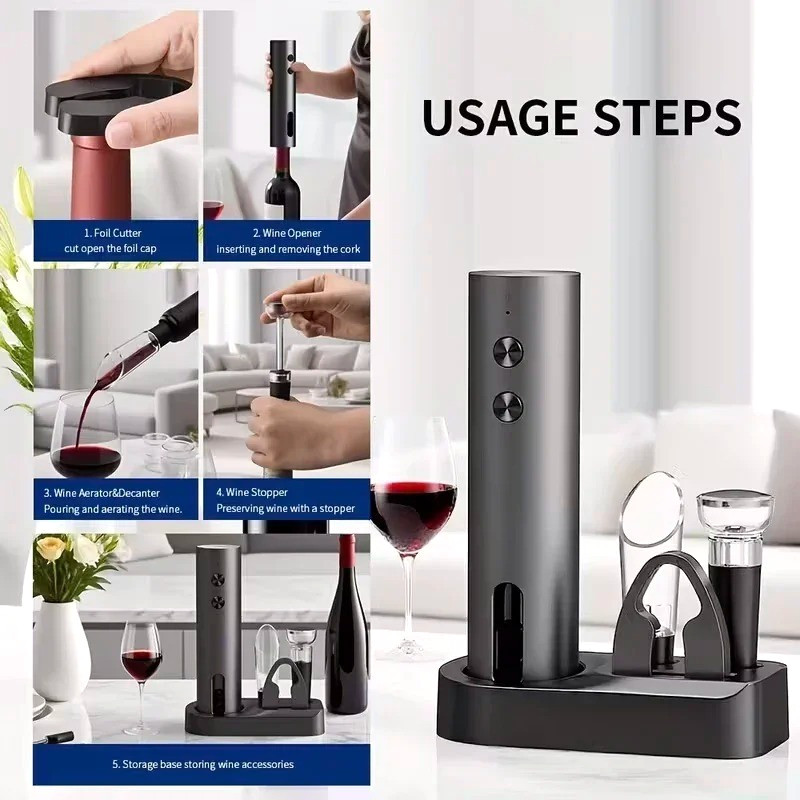 USAGE STEPS

1. Foil Cutter
cut open the foil cap

2. Wine Opener
inserting and removing the cork

3. Wine Aerator&Decanter
Pouring and aerating the wine.

4. Wine Stopper
Preserving wine with a stopper

5. Storage base storing wine accessories