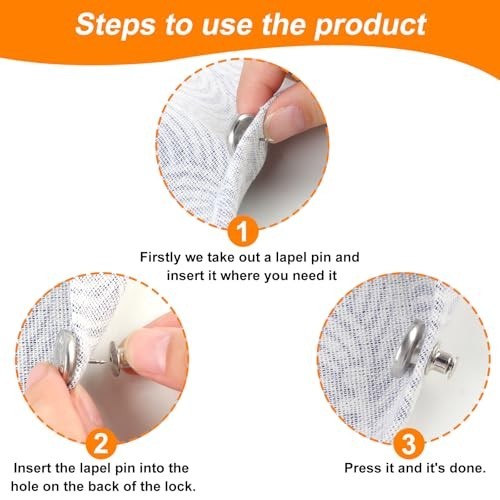 Steps to use the product

1

Firstly we take out a lapel pin and insert it where you need it

2

Insert the lapel pin into the hole on the back of the lock.

3

Press it and it's done.