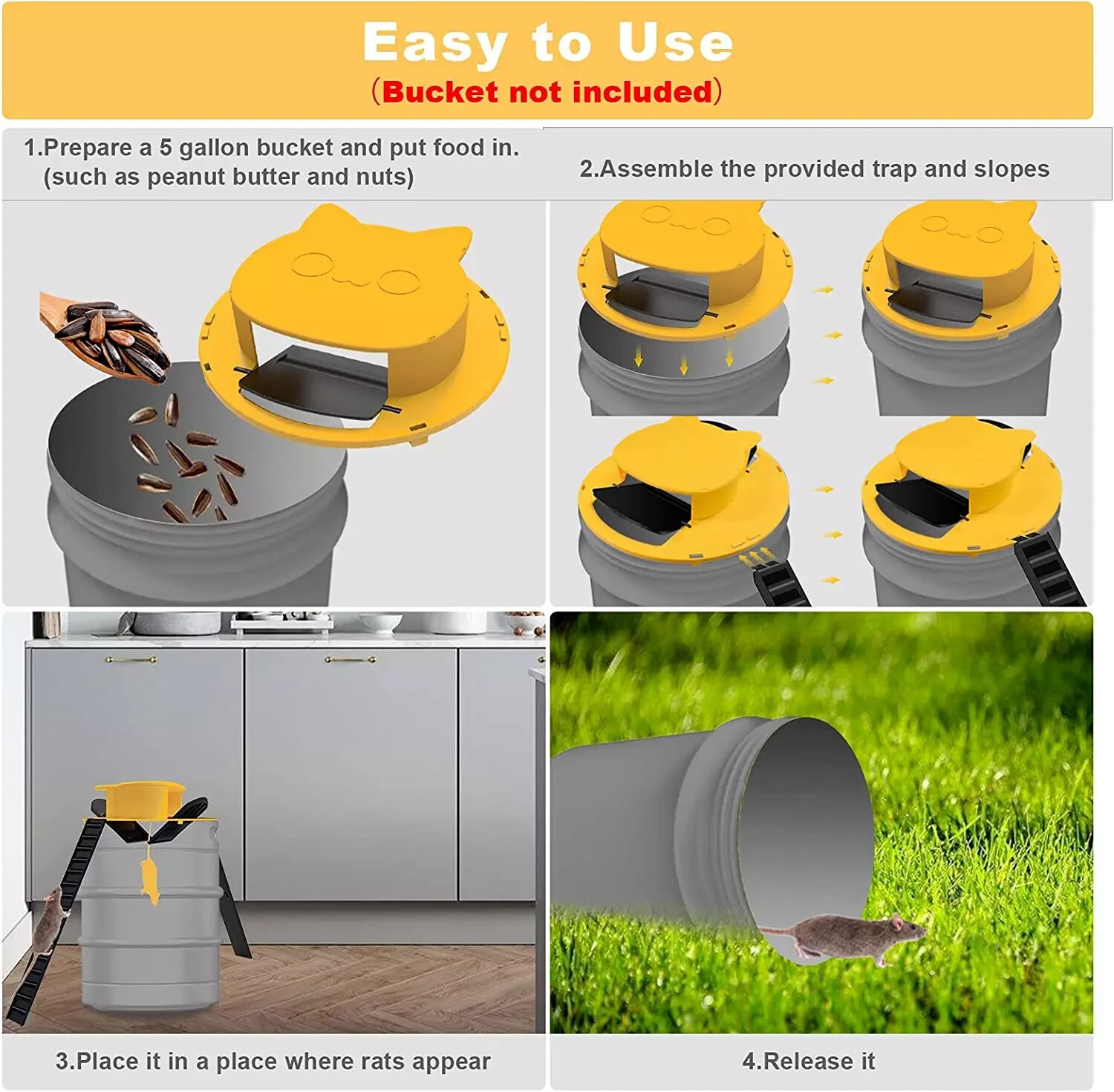 Easy to Use
（Bucket not included）

1.Prepare a 5 gallon bucket and put food in. (such as peanut butter and nuts)

2.Assemble the provided trap and slopes

3.Place it in a place where rats appear

4.Release it