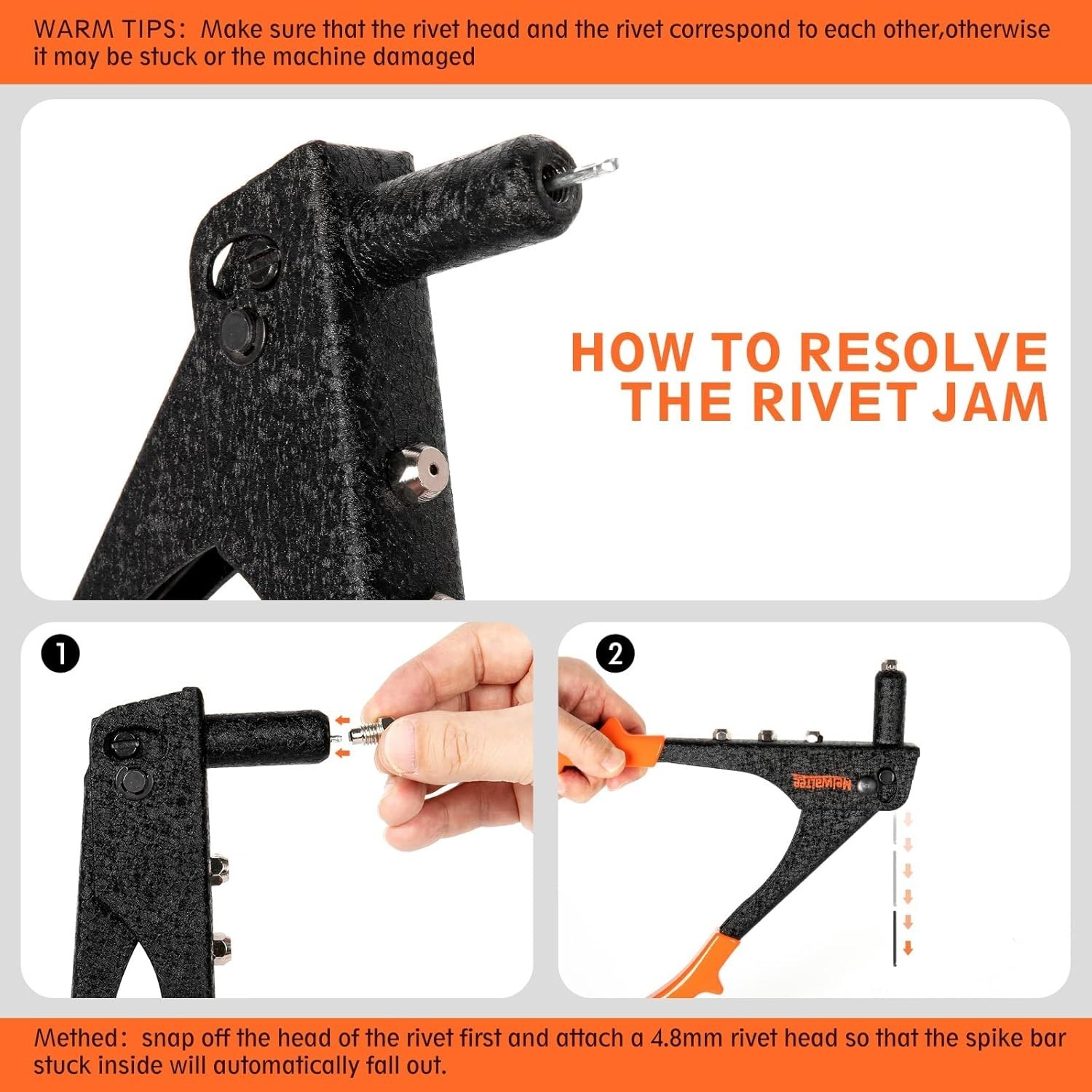 WARM TIPS: Make sure that the rivet head and the rivet correspond to each other,otherwise it may be stuck or the machine damaged

HOW TO RESOLVE THE RIVET JAM

1

2

Meiwaitee

Methed: snap off the head of the rivet first and attach a 4.8mm rivet head so that the spike bar stuck inside will automatically fall out.