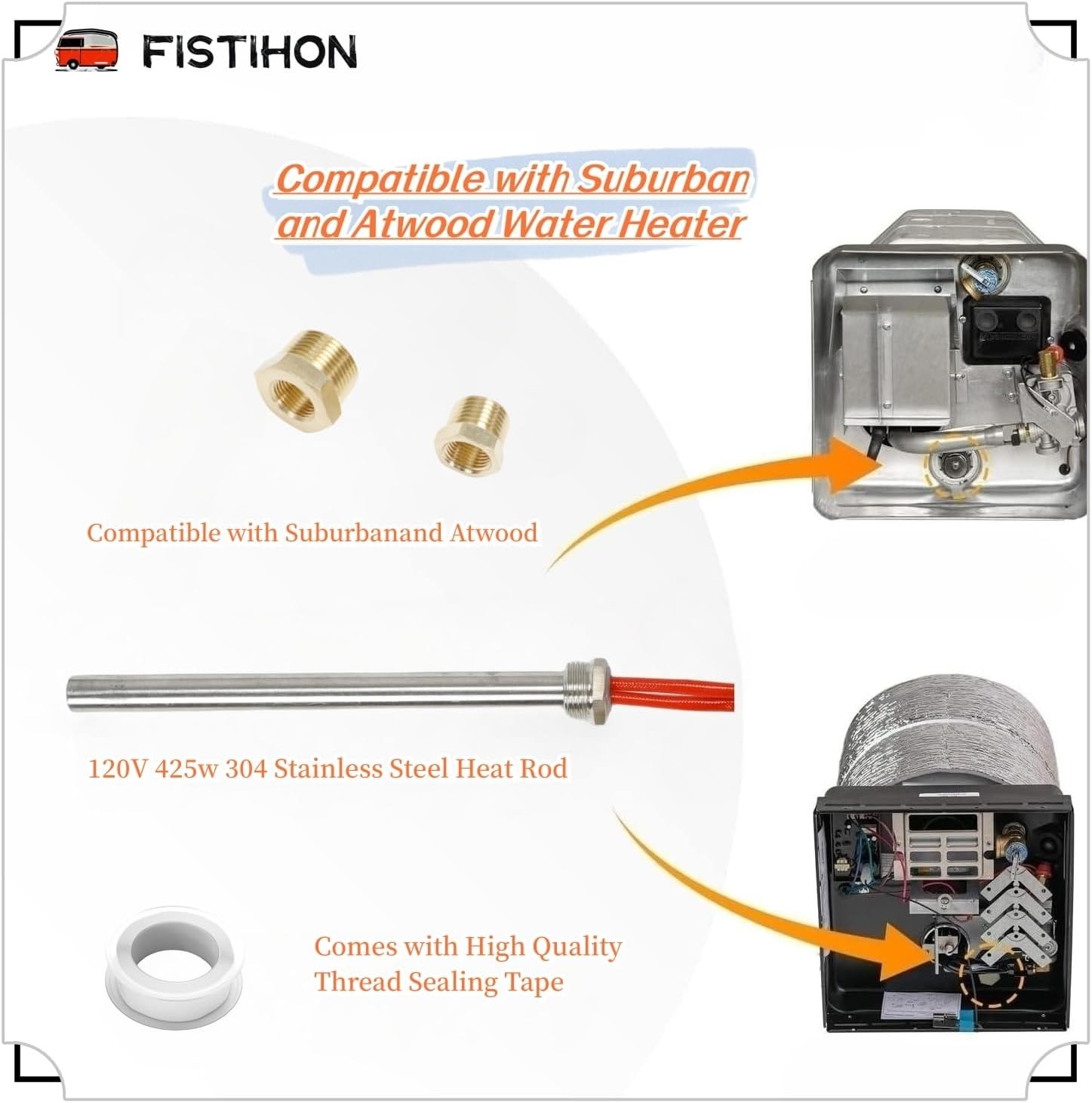 FISTIHON

Compatible with Suburban and Atwood Water Heater

Compatible with Suburbanand Atwood

120V 425w 304 Stainless Steel Heat Rod

Comes with High Quality Thread Sealing Tape