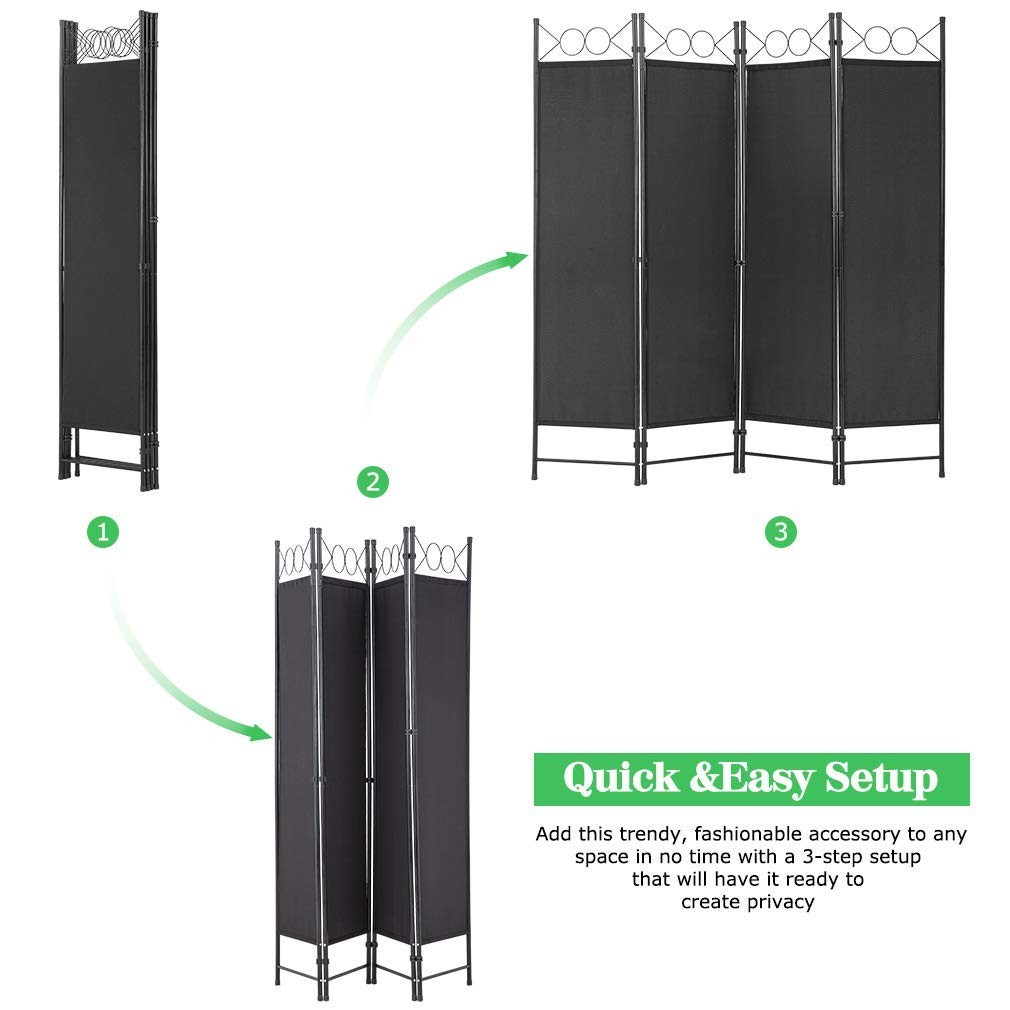 1

2

3

Quick &Easy Setup

Add this trendy, fashionable accessory to any space in no time with a 3-step setup that will have it ready to create privacy