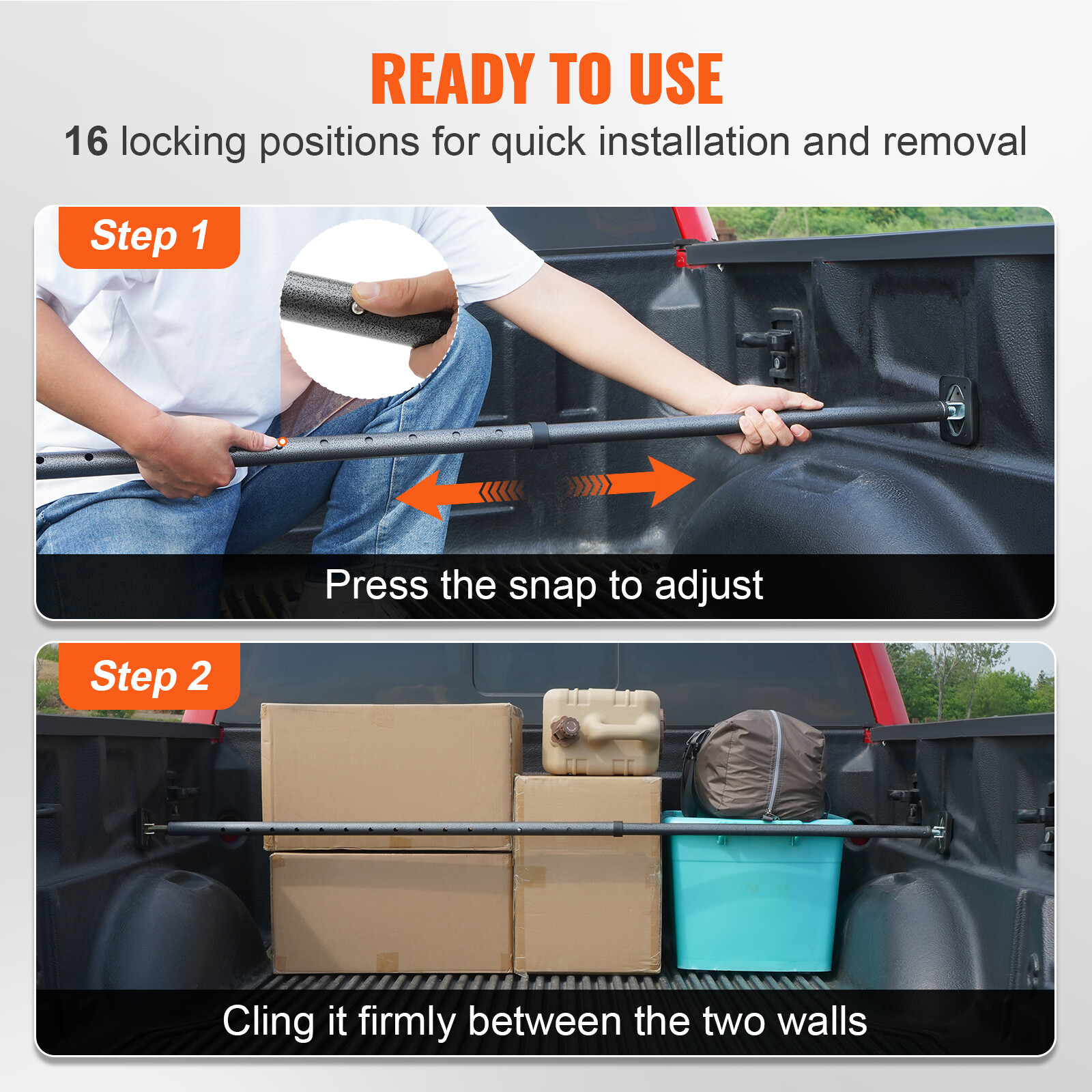 READY TO USE

16 locking positions for quick installation and removal

Step 1

Press the snap to adjust

Step 2

Cling it firmly between the two walls