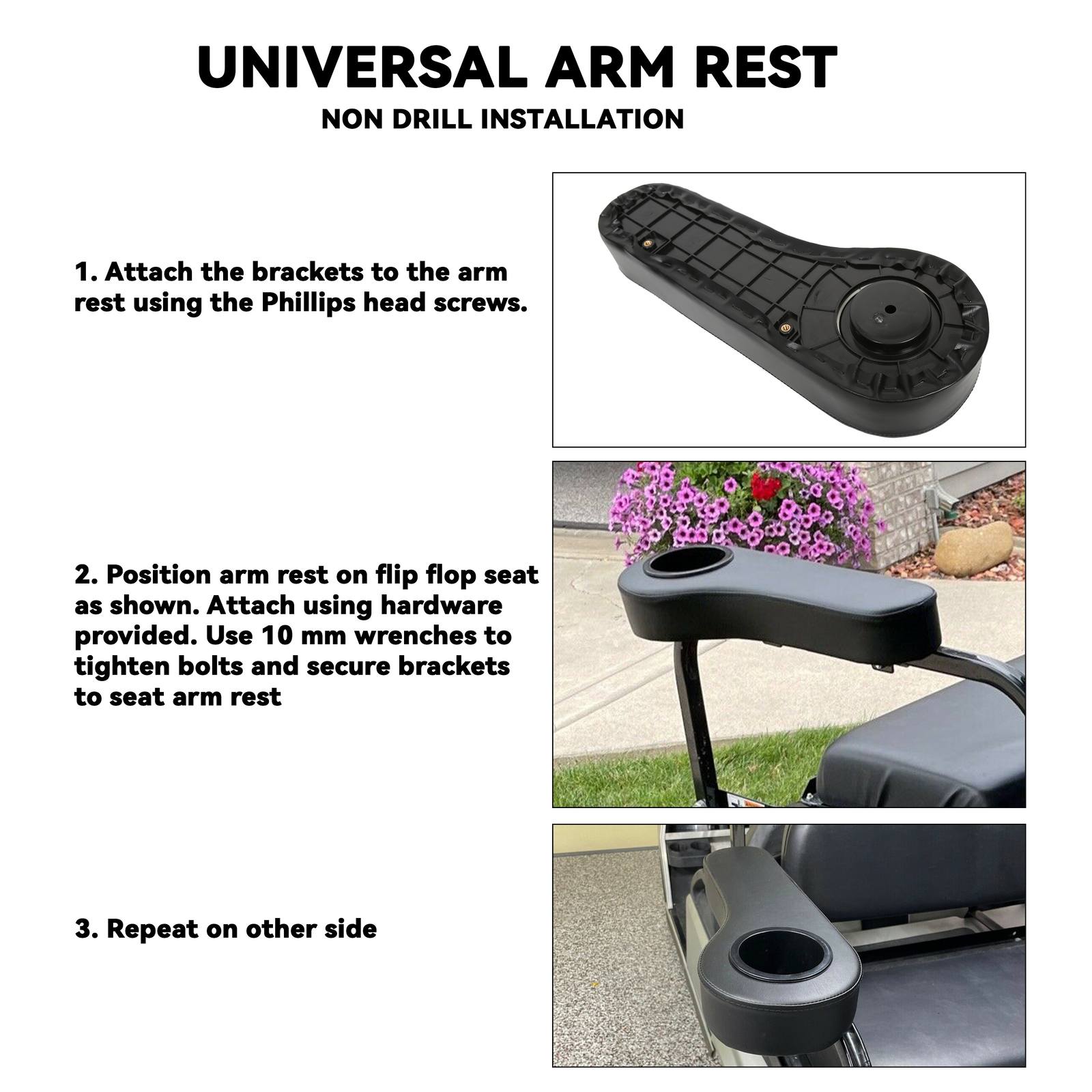 UNIVERSAL ARM REST

NON DRILL INSTALLATION

1. Attach the brackets to the arm rest using the Phillips head screws.

2. Position arm rest on flip flop seat as shown. Attach using hardware provided. Use 10 mm wrenches to tighten bolts and secure brackets to seat arm rest

3. Repeat on other side