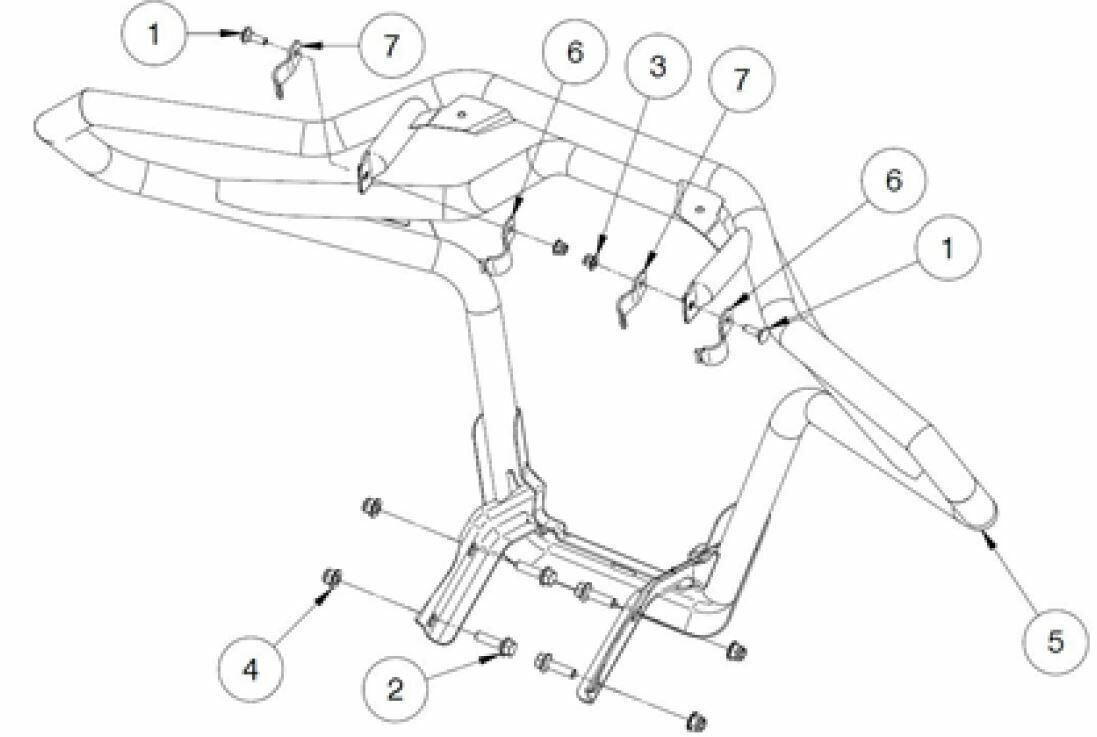 1
7
6
3
7
6
1
4
2
5