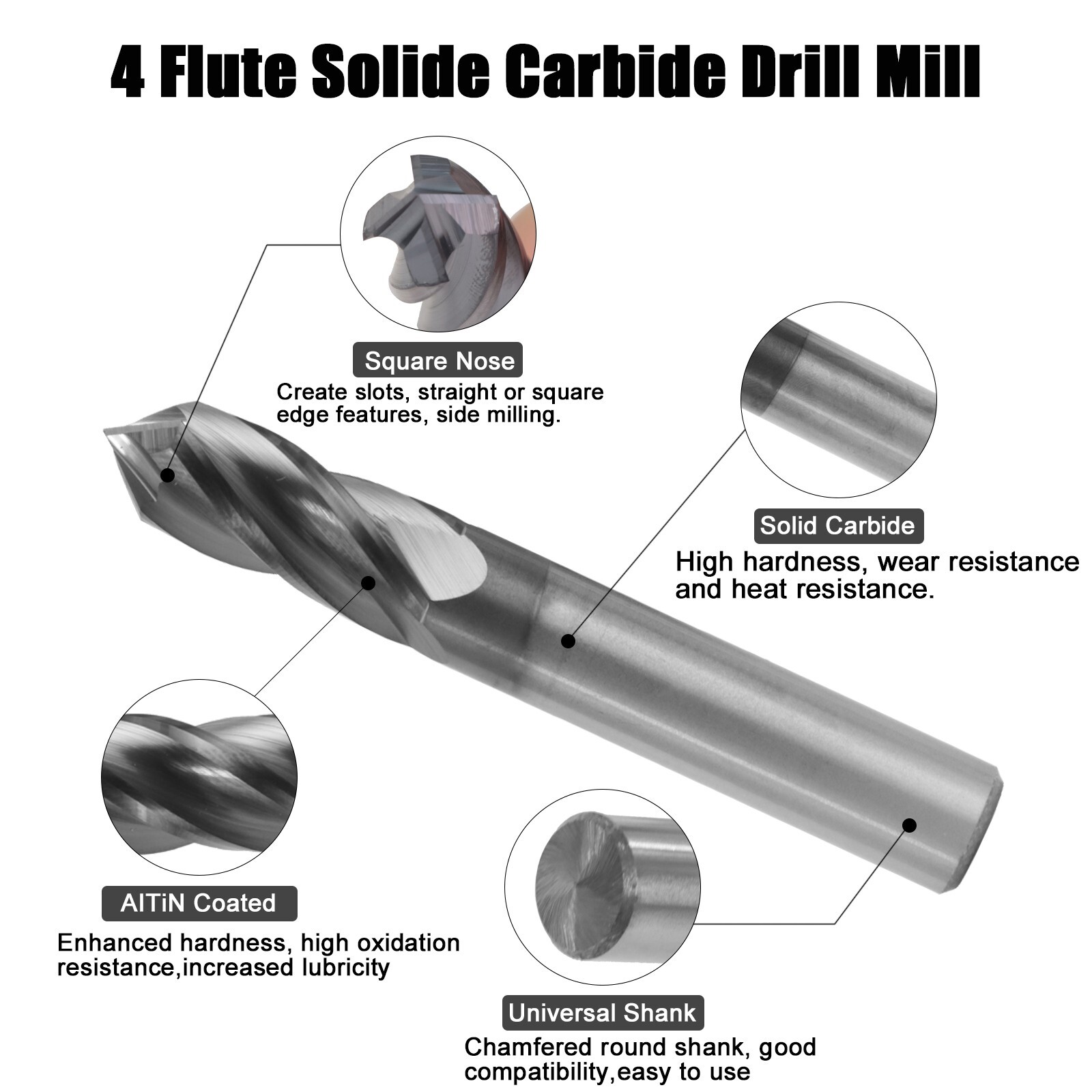 4 Flute Solide Carbide Drill Mill

Square Nose
Create slots, straight or square edge features, side milling.

Solid Carbide
High hardness, wear resistance and heat resistance.

AlTiN Coated
Enhanced hardness, high oxidation resistance,increased lubricity

Universal Shank
Chamfered round shank, good compatibility,easy to use