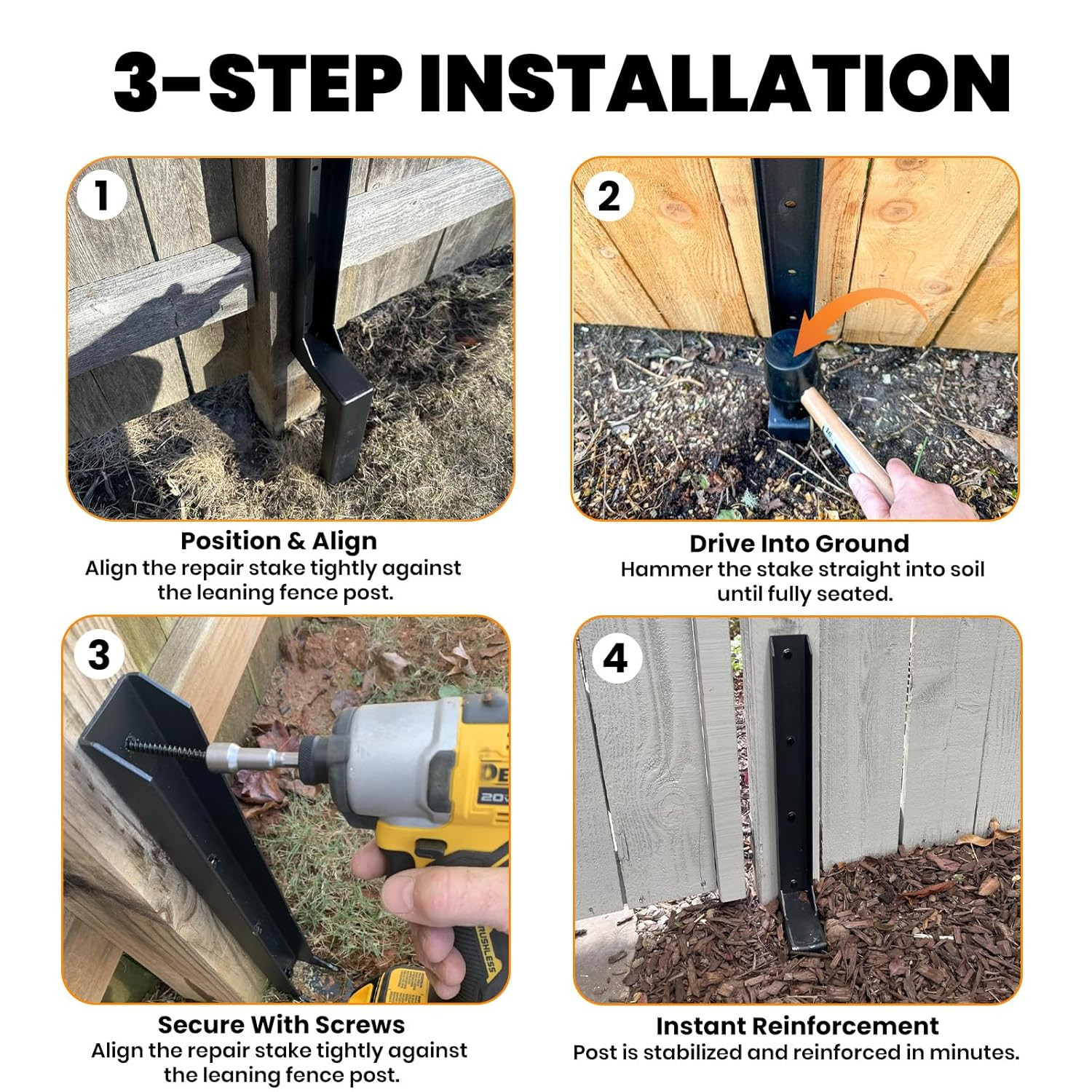 3-STEP INSTALLATION

1

Position & Align
Align the repair stake tightly against the leaning fence post.

2

Drive Into Ground
Hammer the stake straight into soil until fully seated.

3

DE
20V
BRUSHLESS

Secure With Screws
Align the repair stake tightly against the leaning fence post.

4

Instant Reinforcement
Post is stabilized and reinforced in minutes.