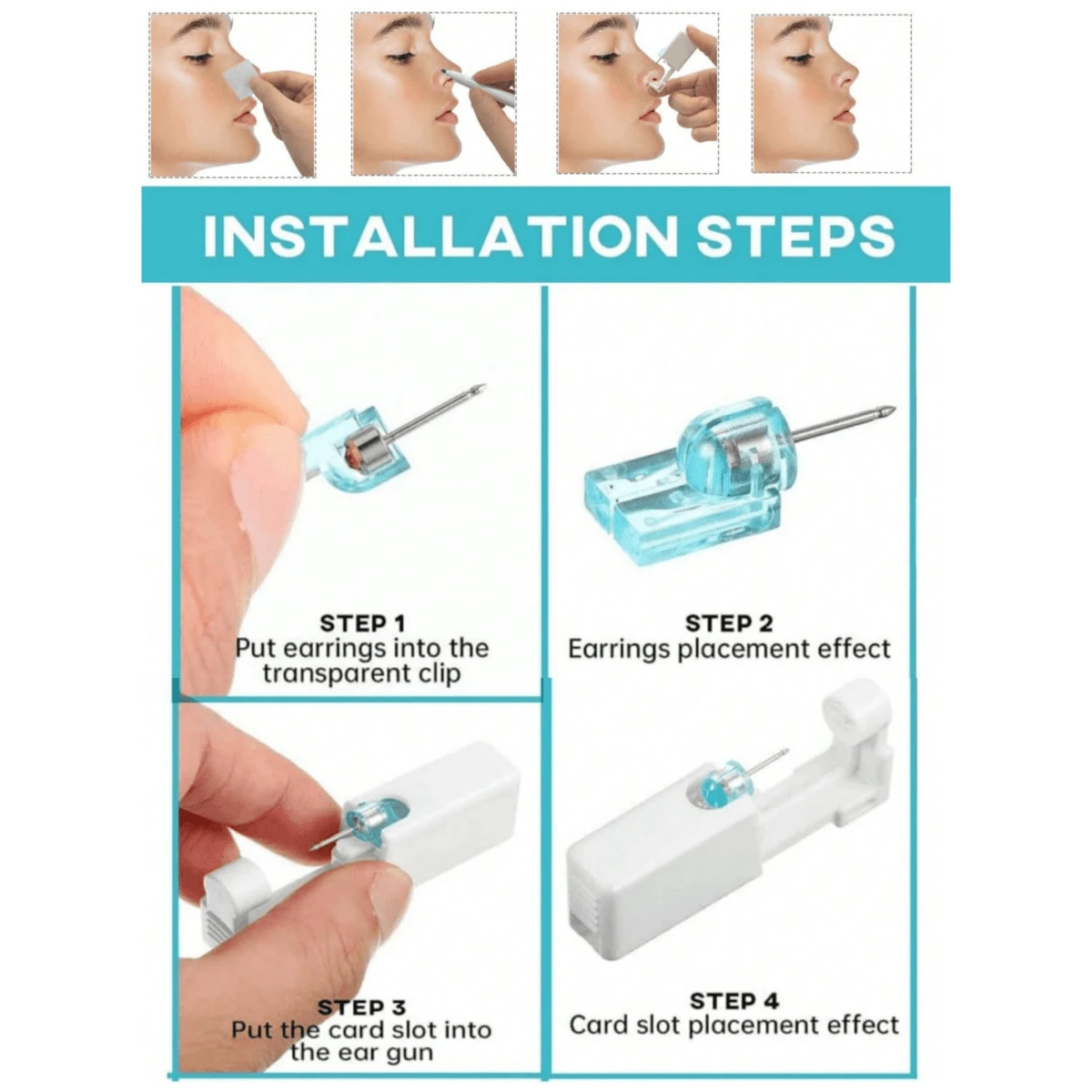 INSTALLATION STEPS

STEP 1
Put earrings into the transparent clip

STEP 2
Earrings placement effect

STEP 3
Put the card slot into the ear gun

STEP 4
Card slot placement effect