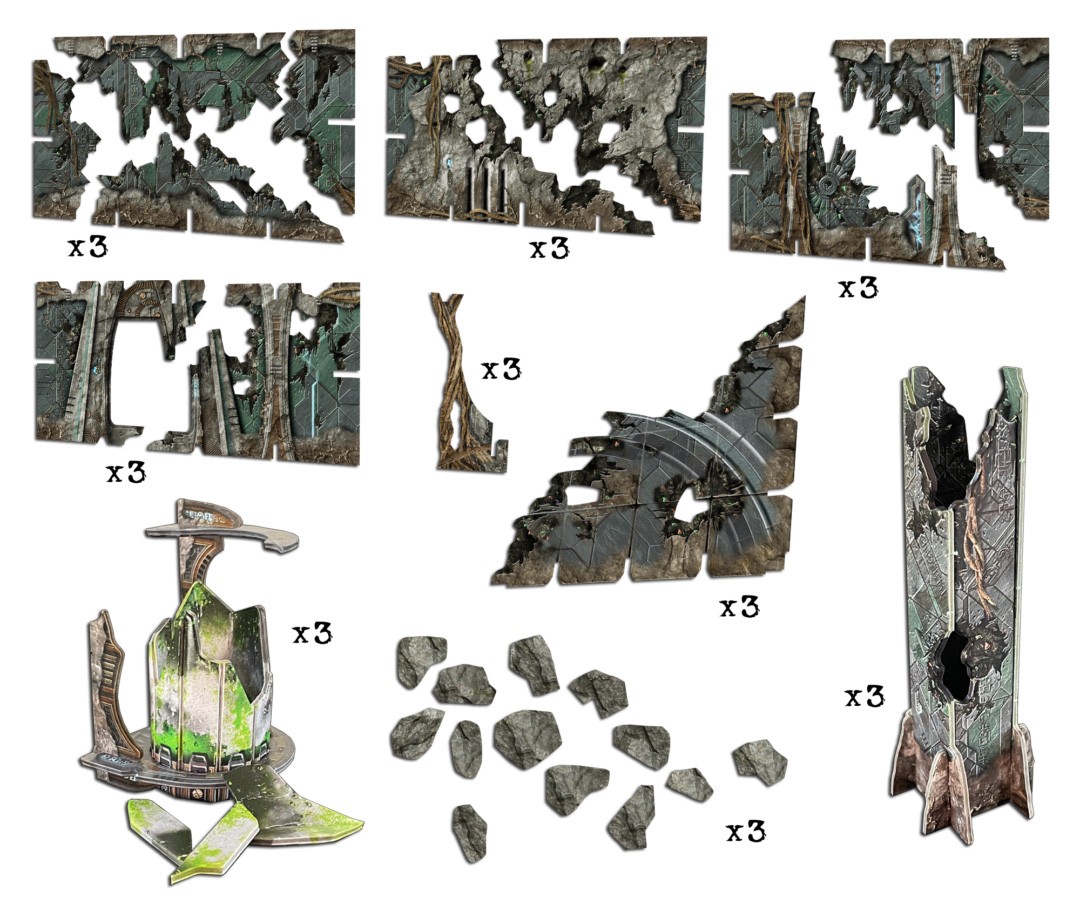 x3

x3

x3

x3

x3

x3

x3

x3

x3