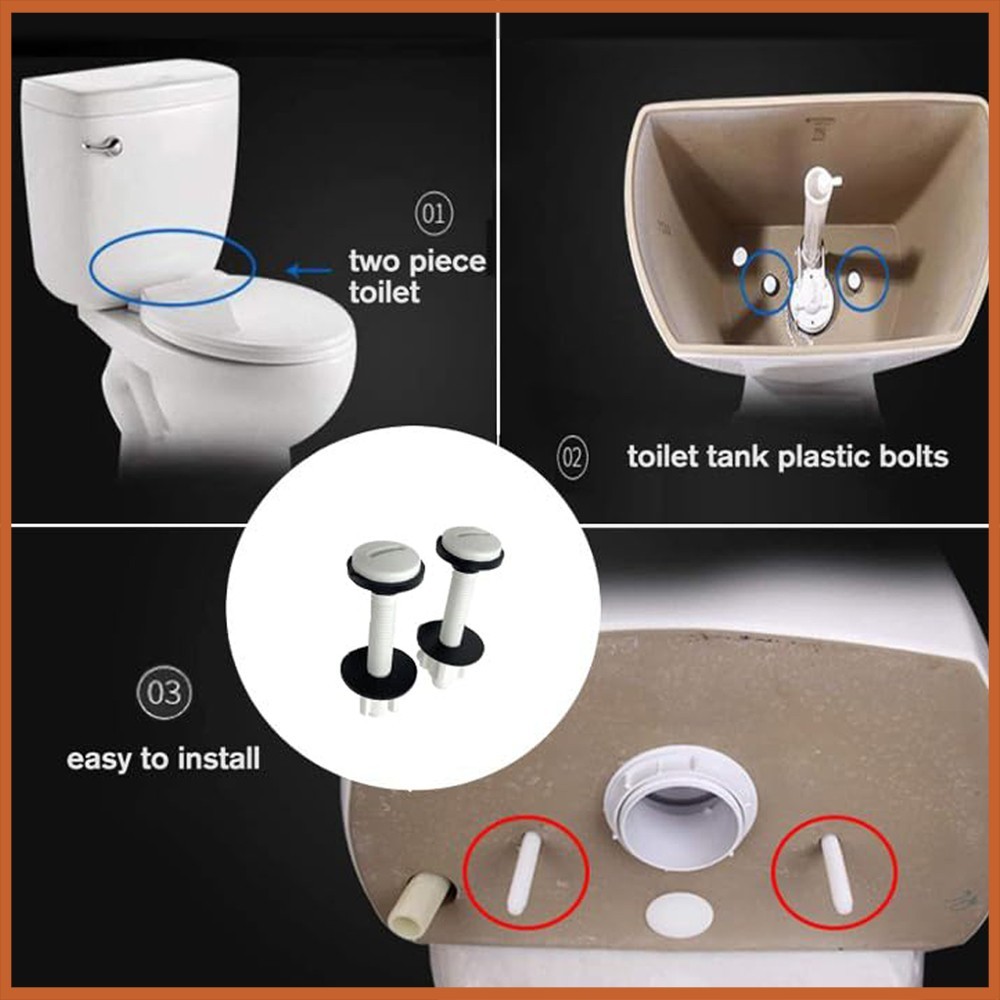 01
two piece toilet

02
toilet tank plastic bolts

03
easy to install