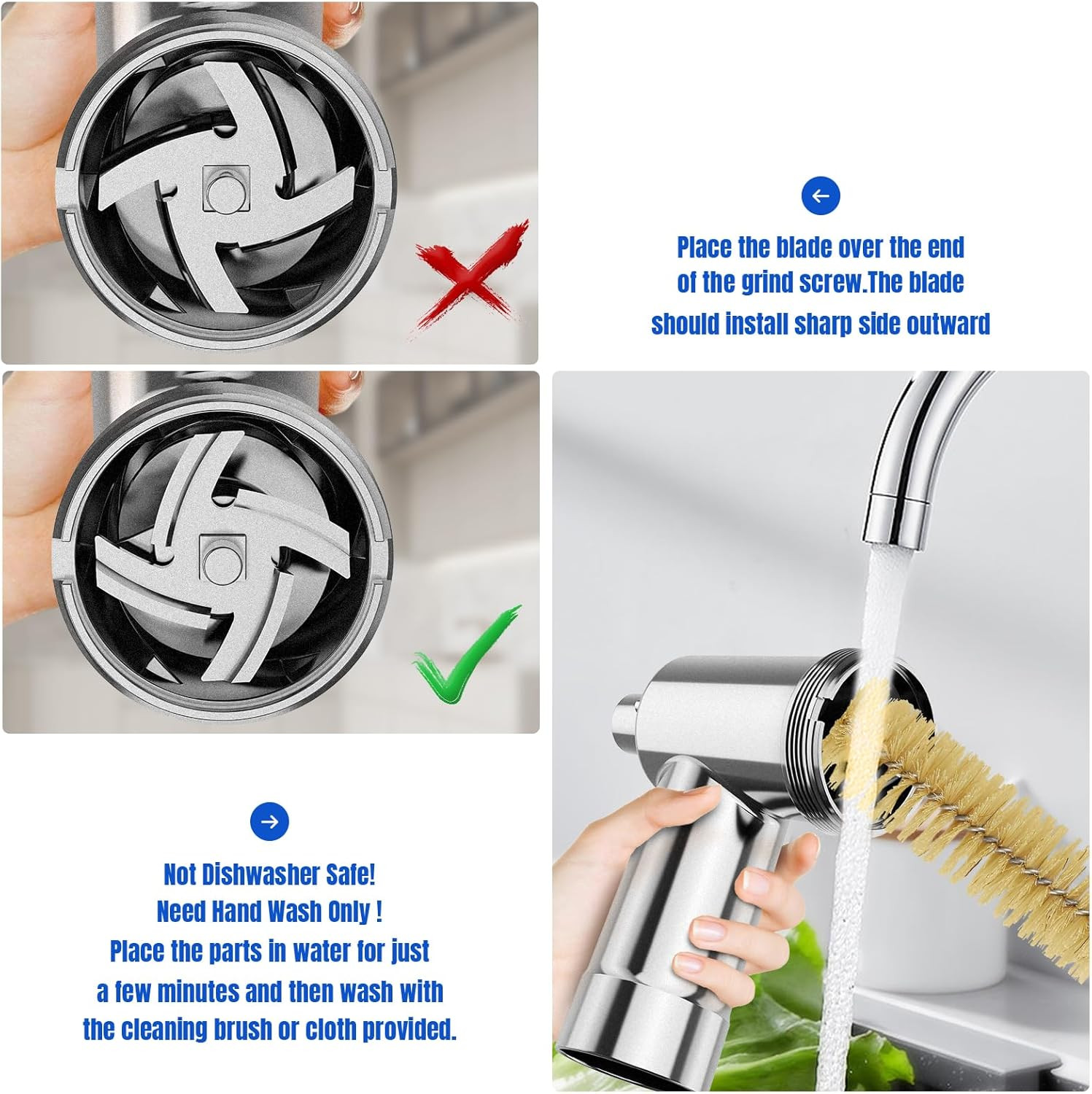 Place the blade over the end of the grind screw.The blade should install sharp side outward

Not Dishwasher Safe!
Need Hand Wash Only !
Place the parts in water for just a few minutes and then wash with the cleaning brush or cloth provided.