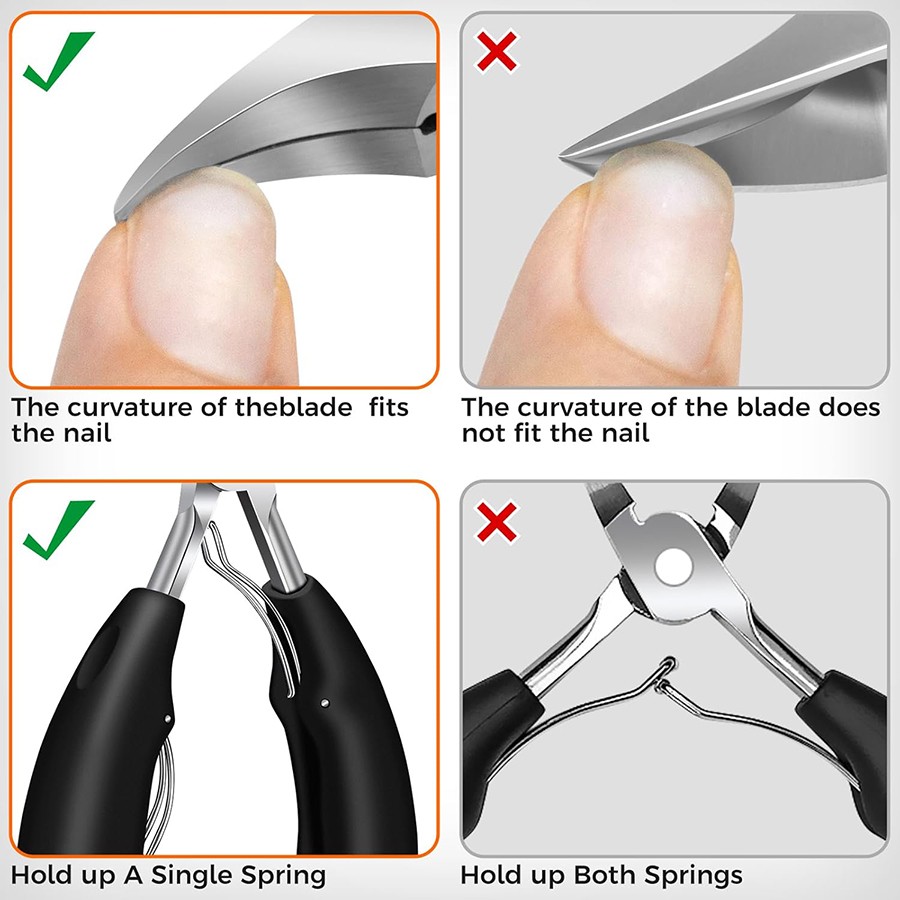 The curvature of theblade fits the nail

The curvature of the blade does not fit the nail

Hold up A Single Spring

Hold up Both Springs