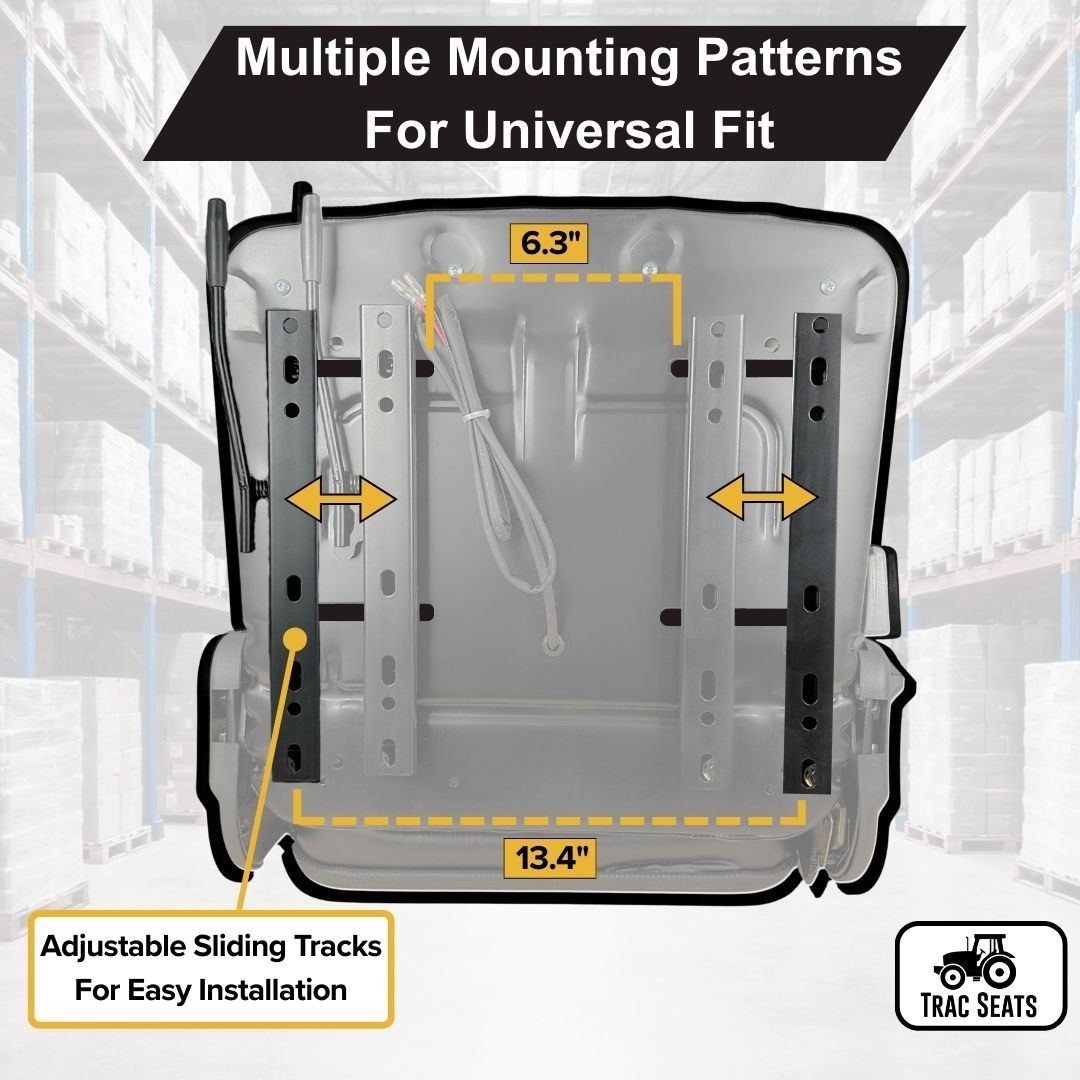 Multiple Mounting Patterns
For Universal Fit

6.3"

13.4"

Adjustable Sliding Tracks
For Easy Installation

TRAC SEATS