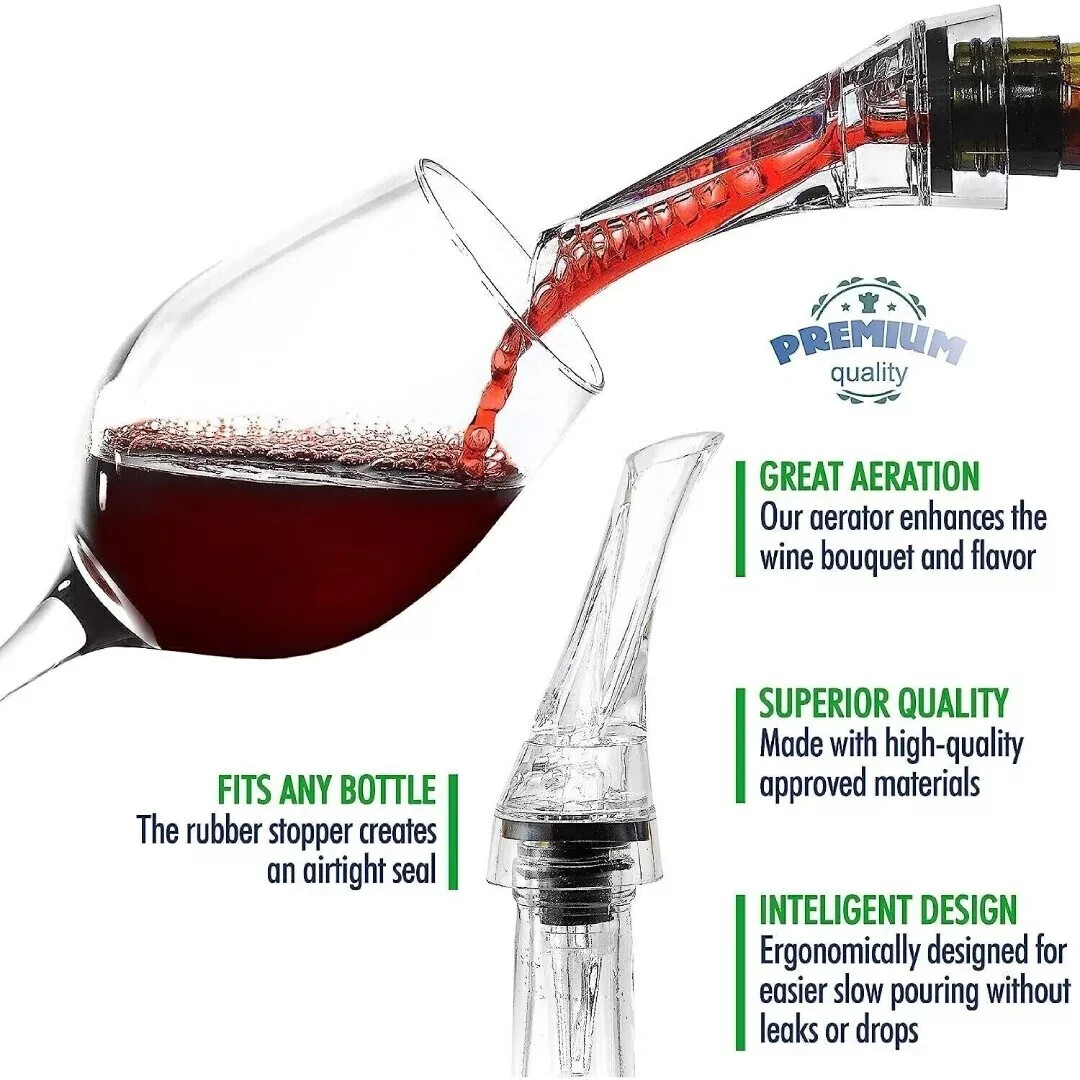 PREMIUM
quality

GREAT AERATION
Our aerator enhances the wine bouquet and flavor

SUPERIOR QUALITY
Made with high-quality approved materials

FITS ANY BOTTLE
The rubber stopper creates an airtight seal

INTELIGENT DESIGN
Ergonomically designed for easier slow pouring without leaks or drops