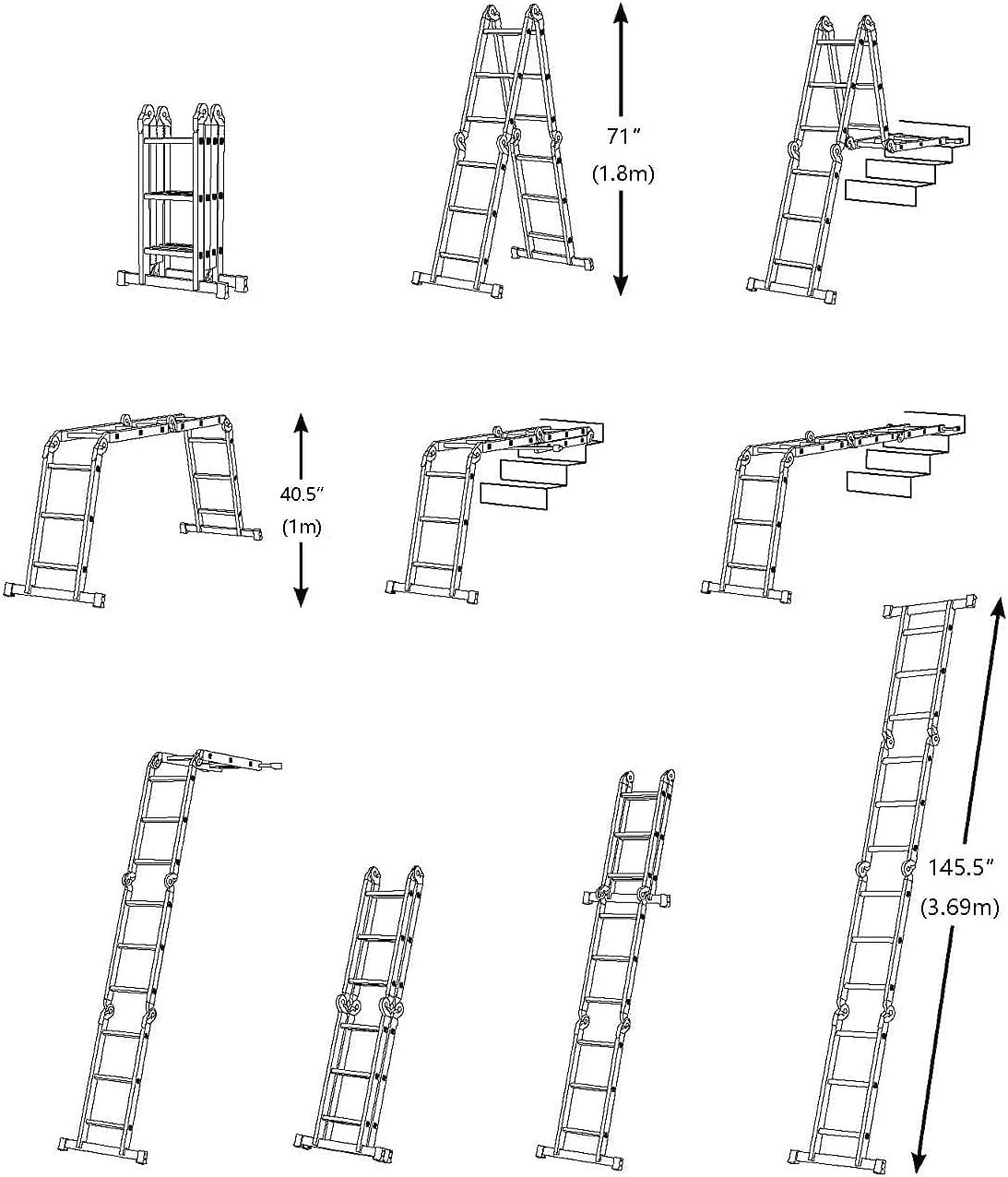 71″
(1.8m)

40.5″
(1m)

145.5″
(3.69m)