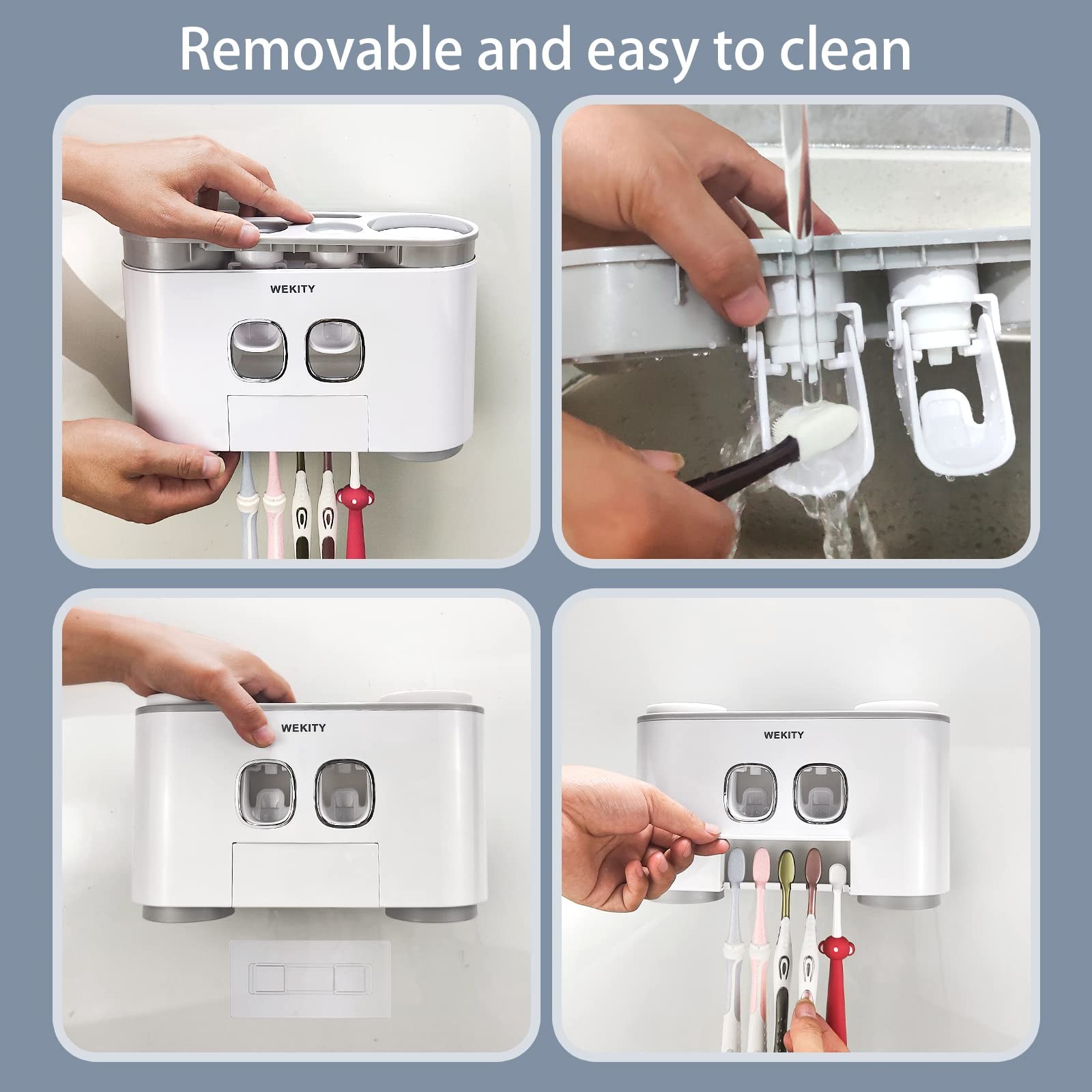 Removable and easy to clean

WEKITY

WEKITY

WEKITY