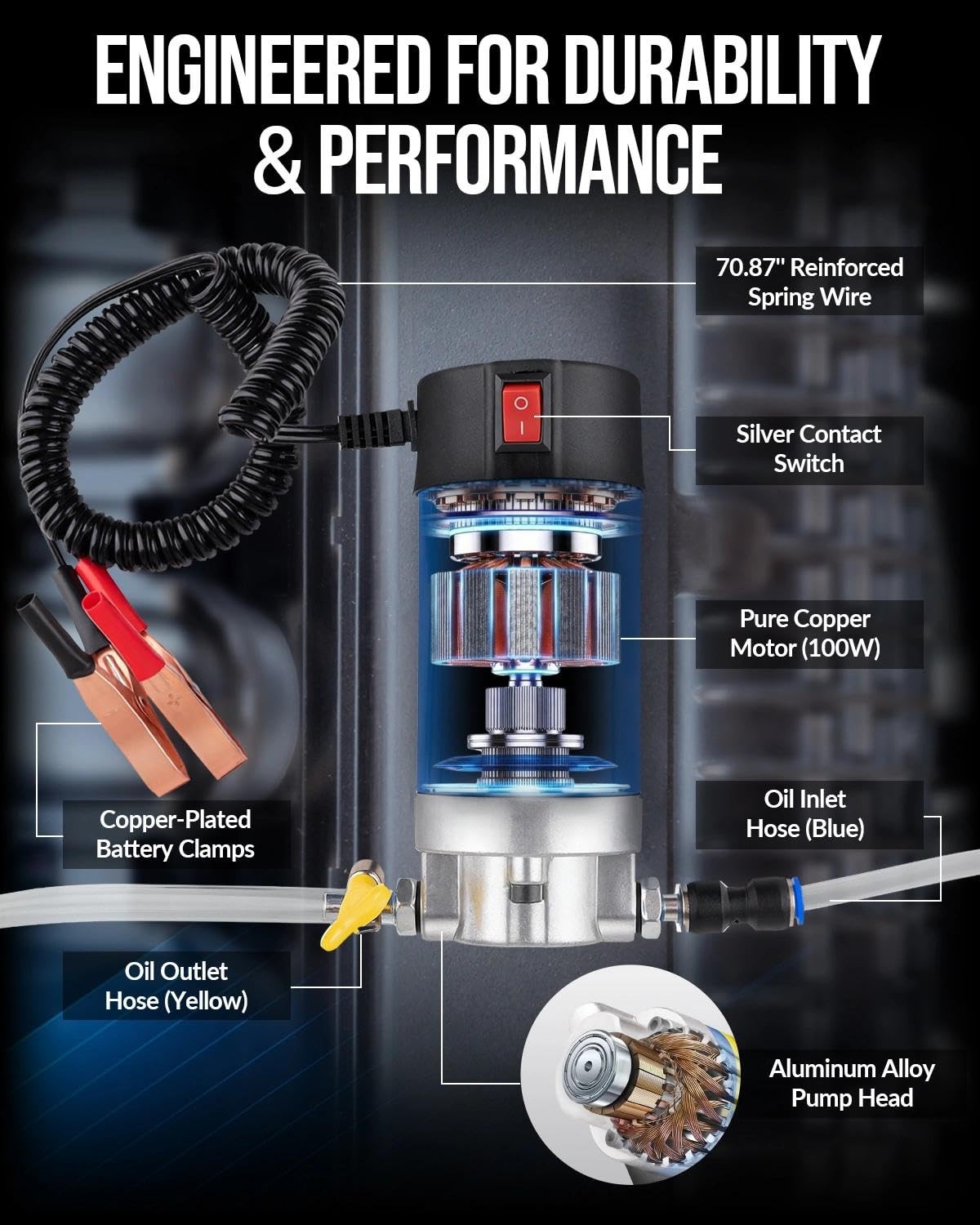 ENGINEERED FOR DURABILITY & PERFORMANCE

70.87" Reinforced Spring Wire

Silver Contact Switch

Pure Copper Motor (100W)

Copper-Plated Battery Clamps

Oil Inlet Hose (Blue)

Oil Outlet Hose (Yellow)

Aluminum Alloy Pump Head