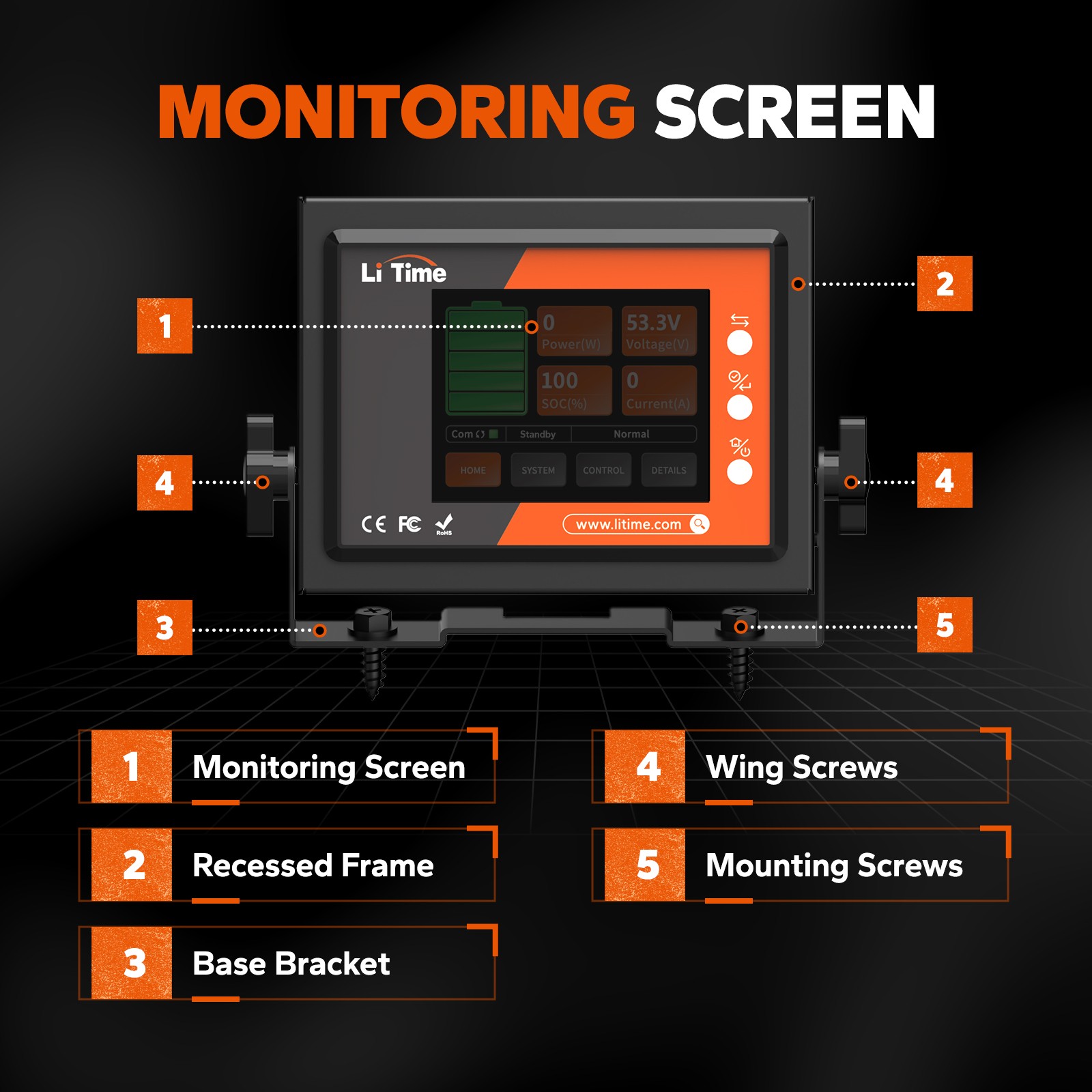 MONITORING SCREEN

Li Time

1

2

0
Power(W)

53.3V
Voltage(V)

100
SOC(%)

0
Current(A)

Com
Standby
Normal

HOME
SYSTEM
CONTROL
DETAILS

4

4

CE FC RoHS

www.litime.com

3

5

1 Monitoring Screen

2 Recessed Frame

3 Base Bracket

4 Wing Screws

5 Mounting Screws