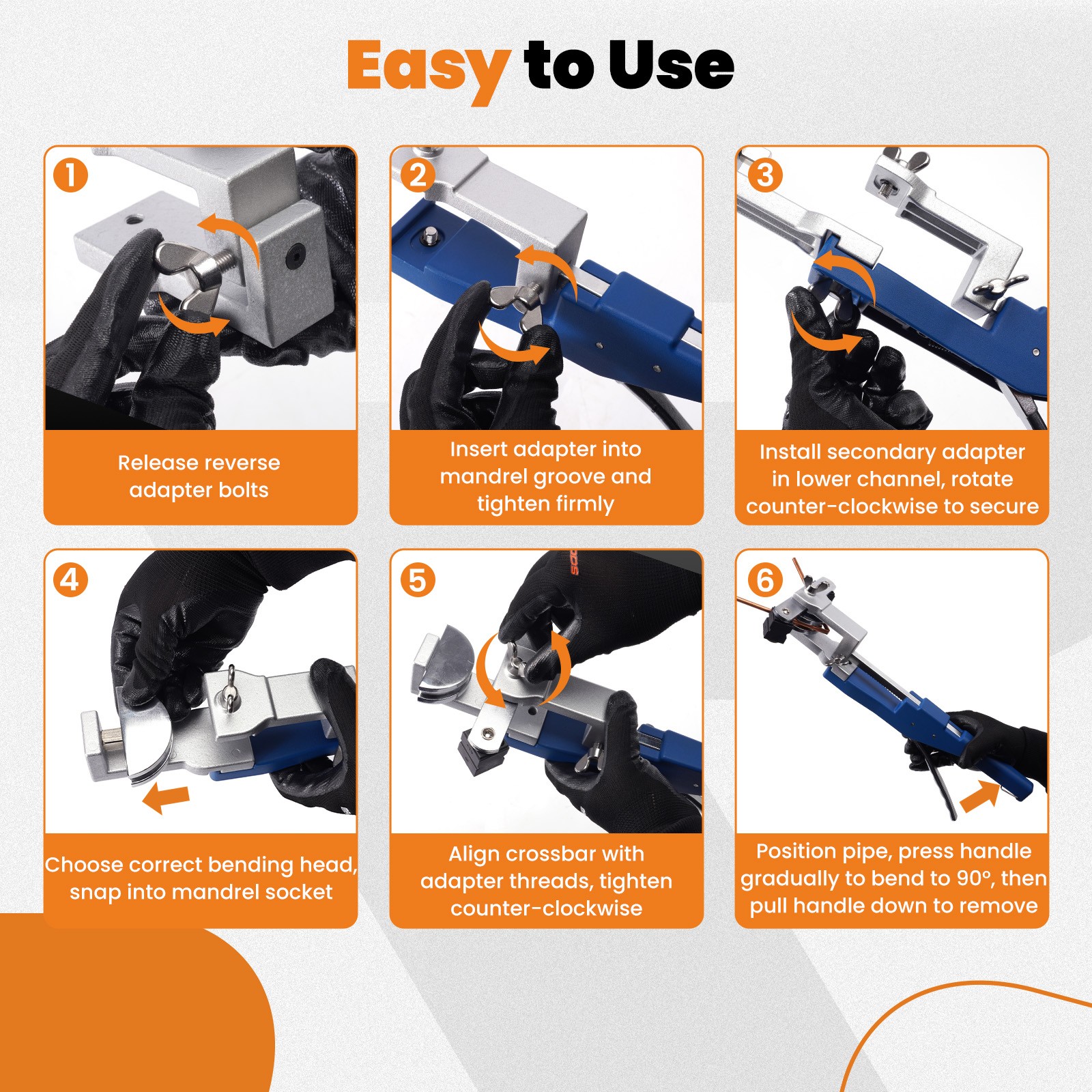 Easy to Use

1

Release reverse adapter bolts

2

Insert adapter into mandrel groove and tighten firmly

3

Install secondary adapter in lower channel, rotate counter-clockwise to secure

4

Choose correct bending head, snap into mandrel socket

5

Align crossbar with adapter threads, tighten counter-clockwise

6

Position pipe, press handle gradually to bend to 90°, then pull handle down to remove