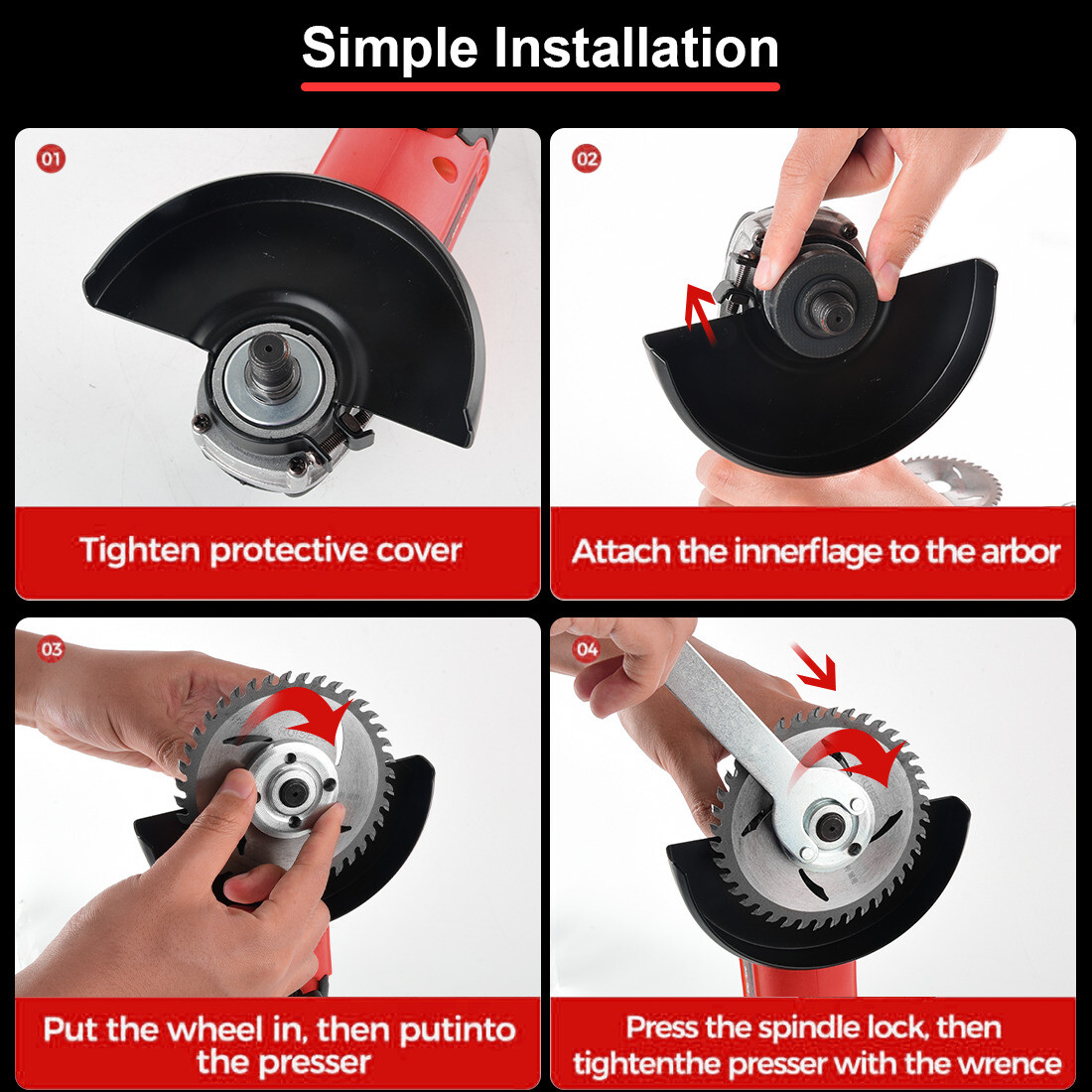 Simple Installation

01

Tighten protective cover

02

Attach the innerflage to the arbor

03

Put the wheel in, then putinto the presser

04

Press the spindle lock, then tightenthe presser with the wrence