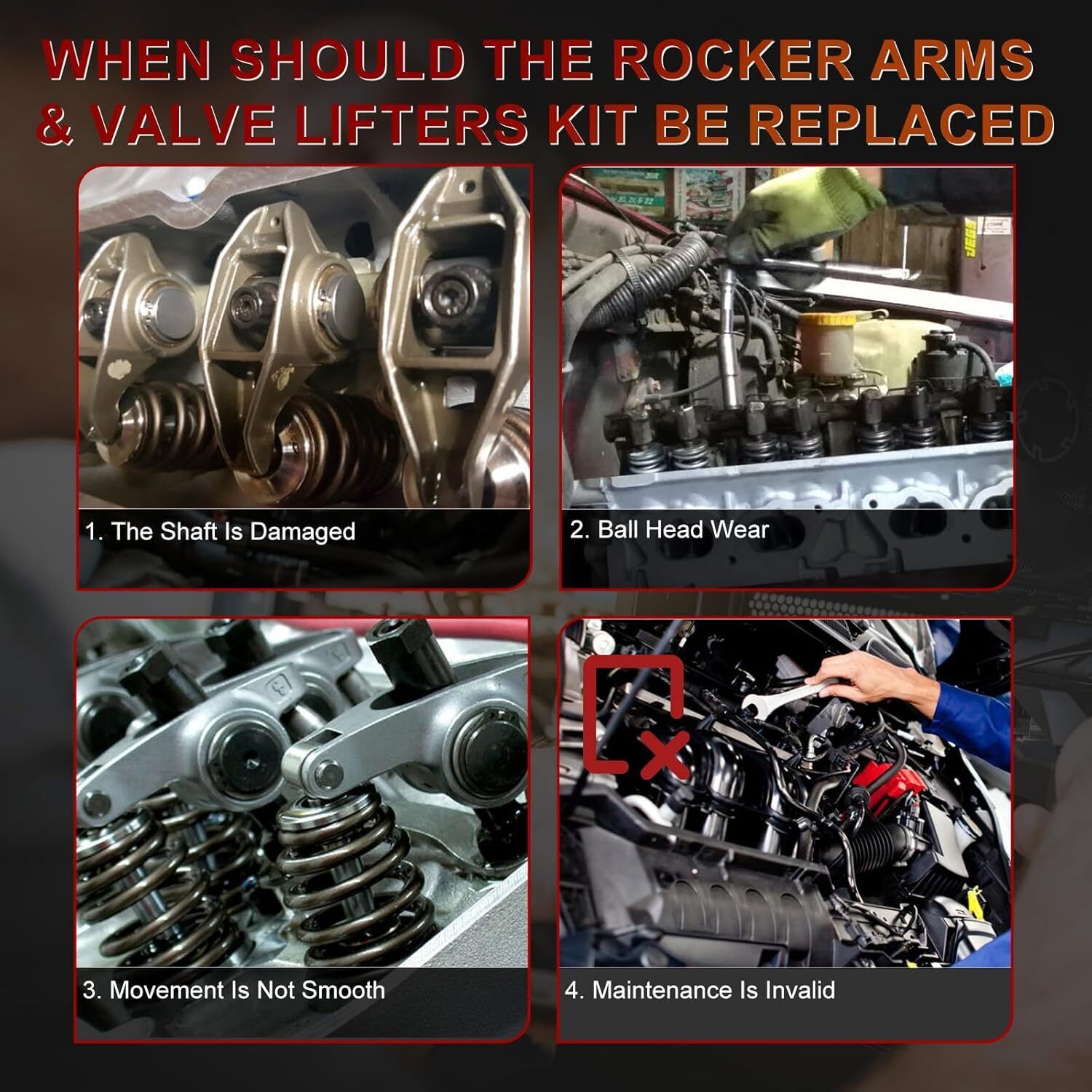 WHEN SHOULD THE ROCKER ARMS & VALVE LIFTERS KIT BE REPLACED

1. The Shaft Is Damaged

2. Ball Head Wear

3. Movement Is Not Smooth

4. Maintenance Is Invalid